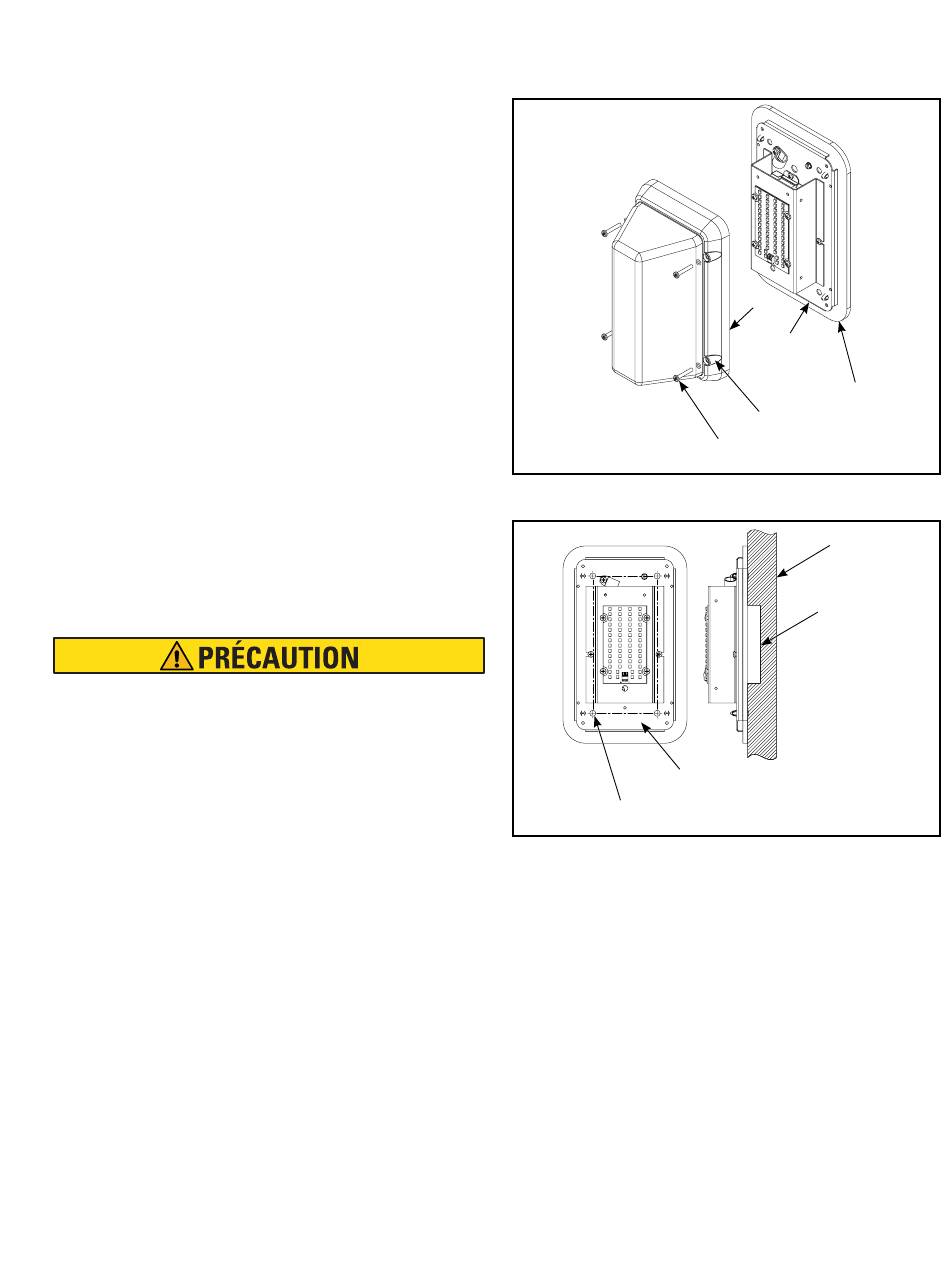 PRÉCAUTION