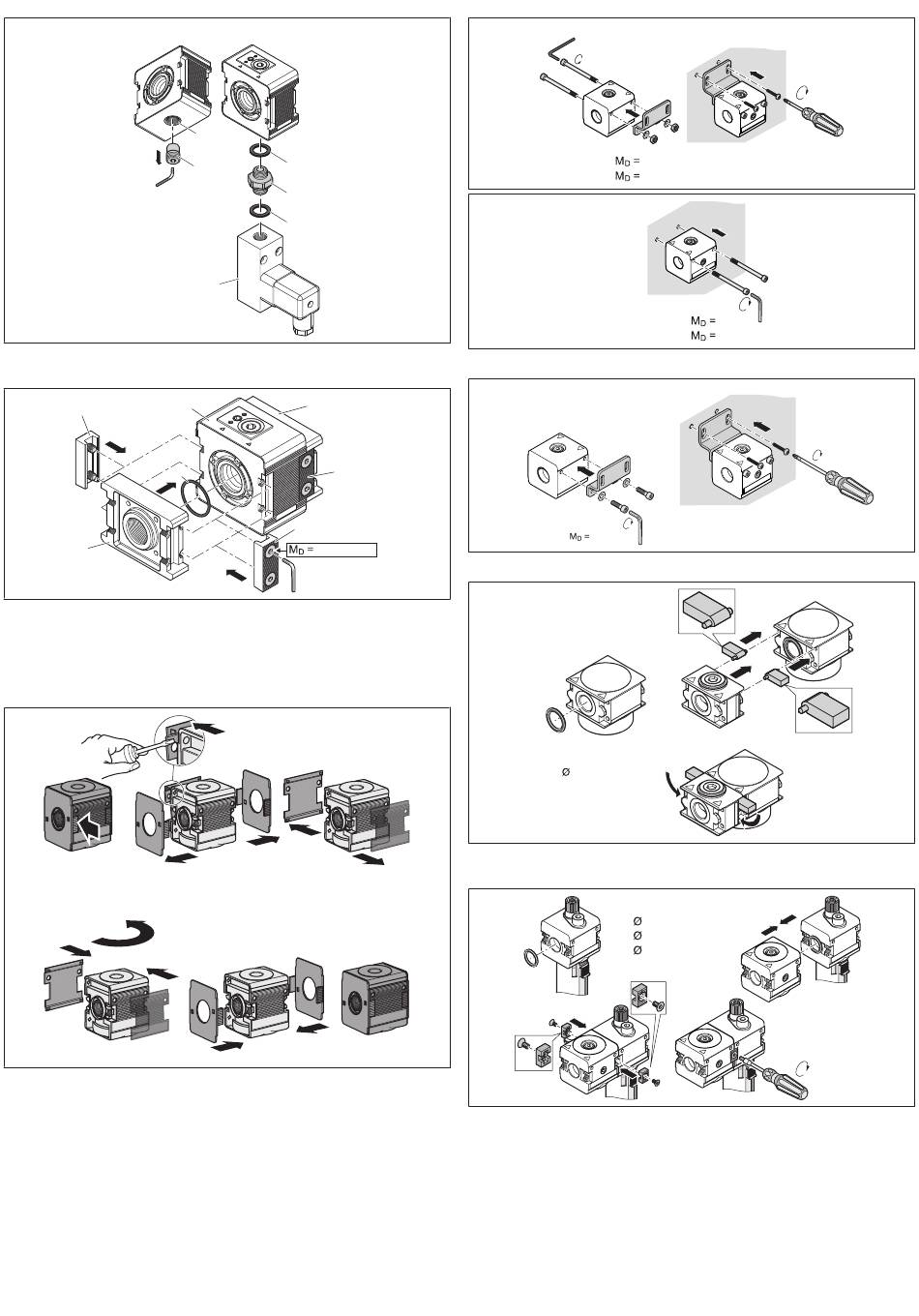 $M_D$ =
$M_D$ =

$M_D$ =
$M_D$ =

$M_D$ =

$M_D$ =

Ø

Ø
Ø
Ø