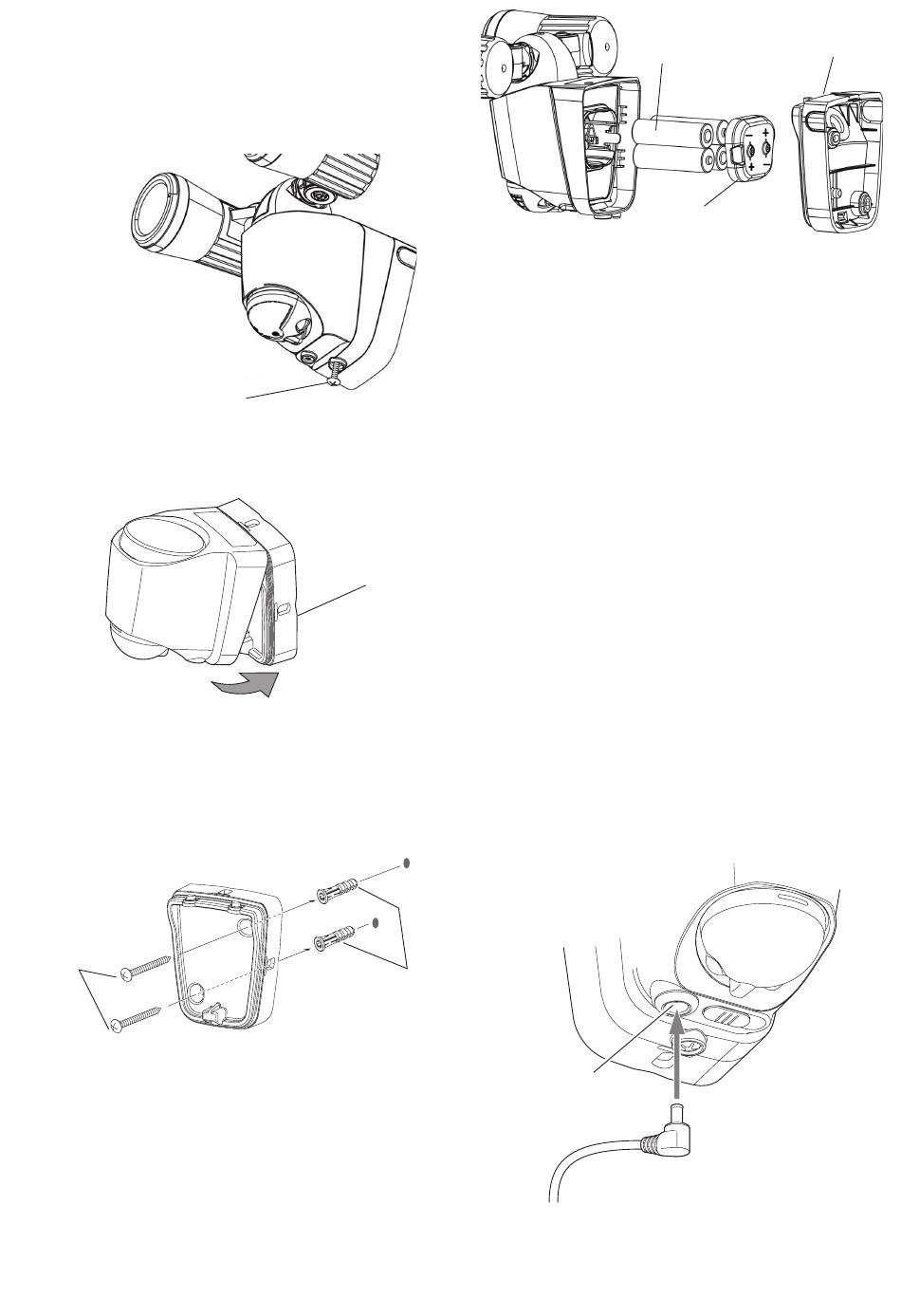 +
+