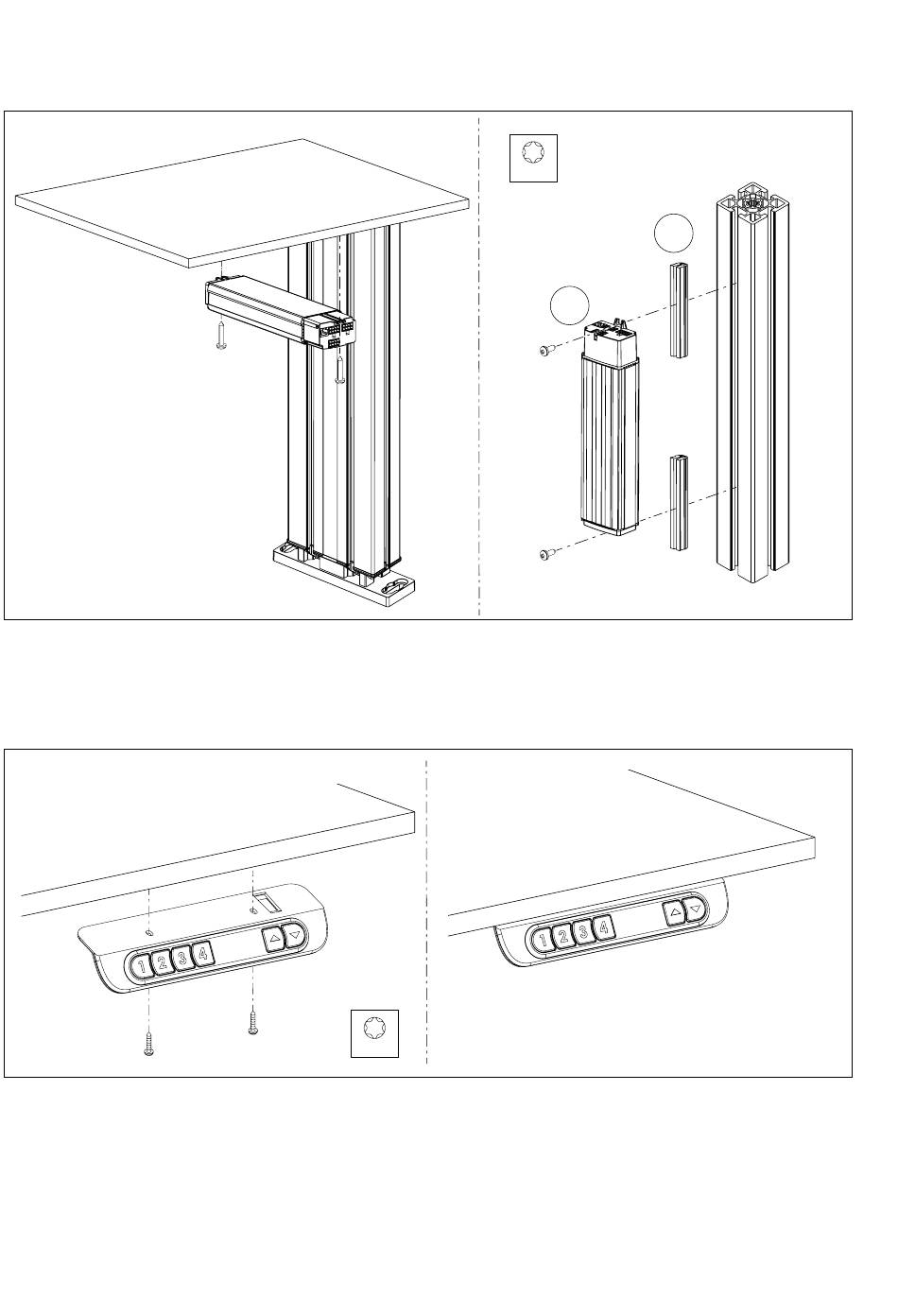 1 2 3 4

1 2 3 4