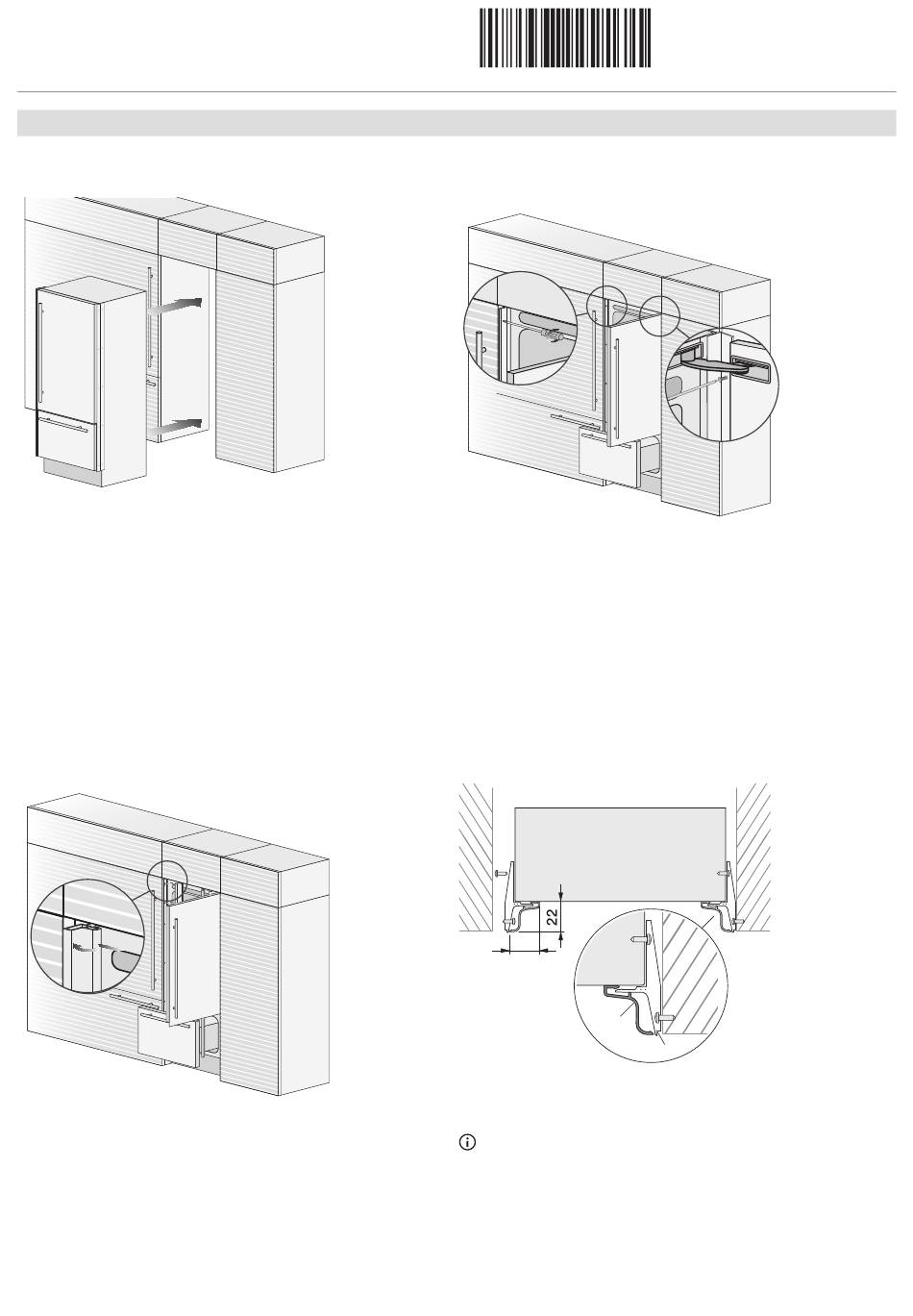 22