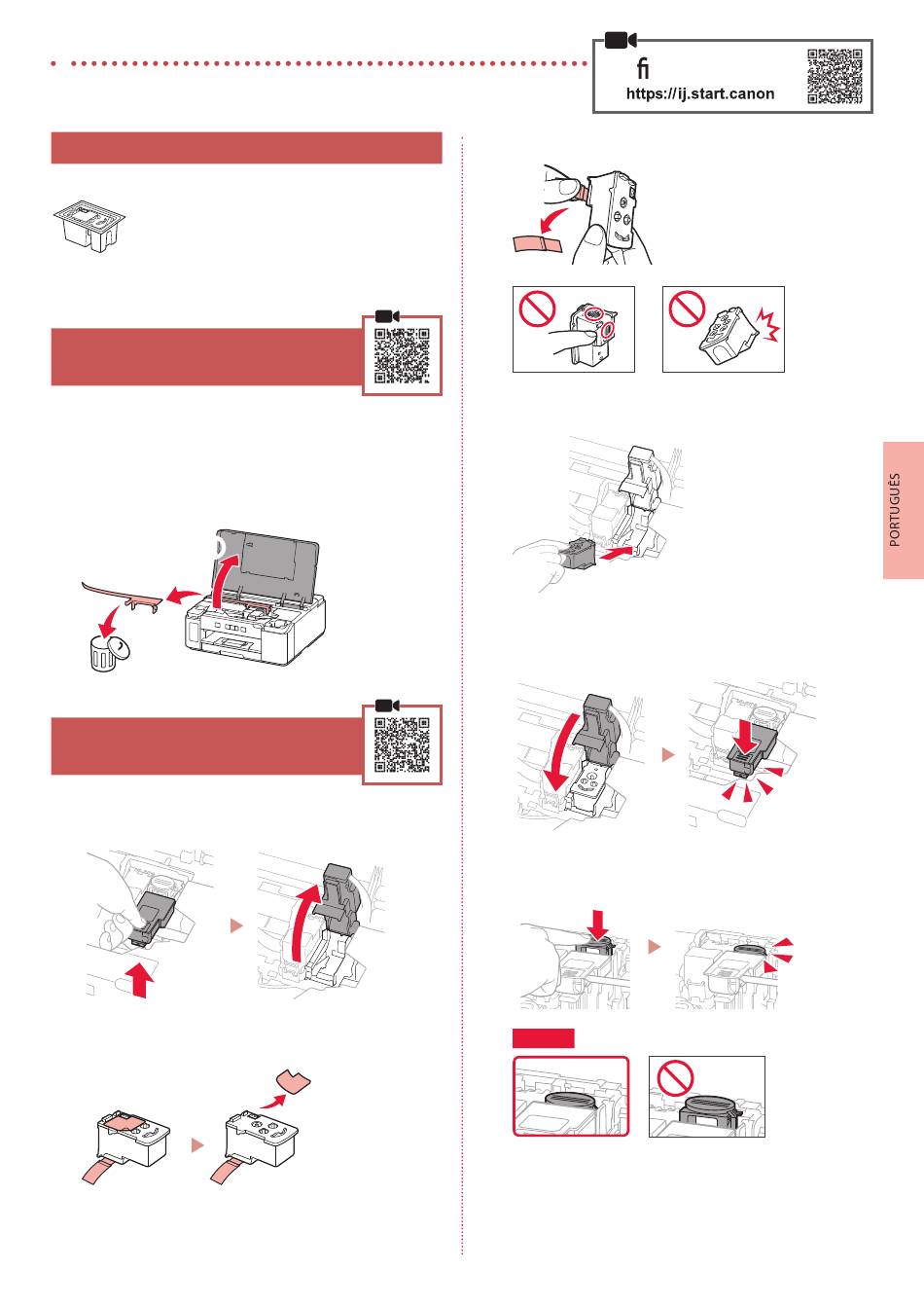 ﬁ
https://ij.start.canon

PORTUGUÊS