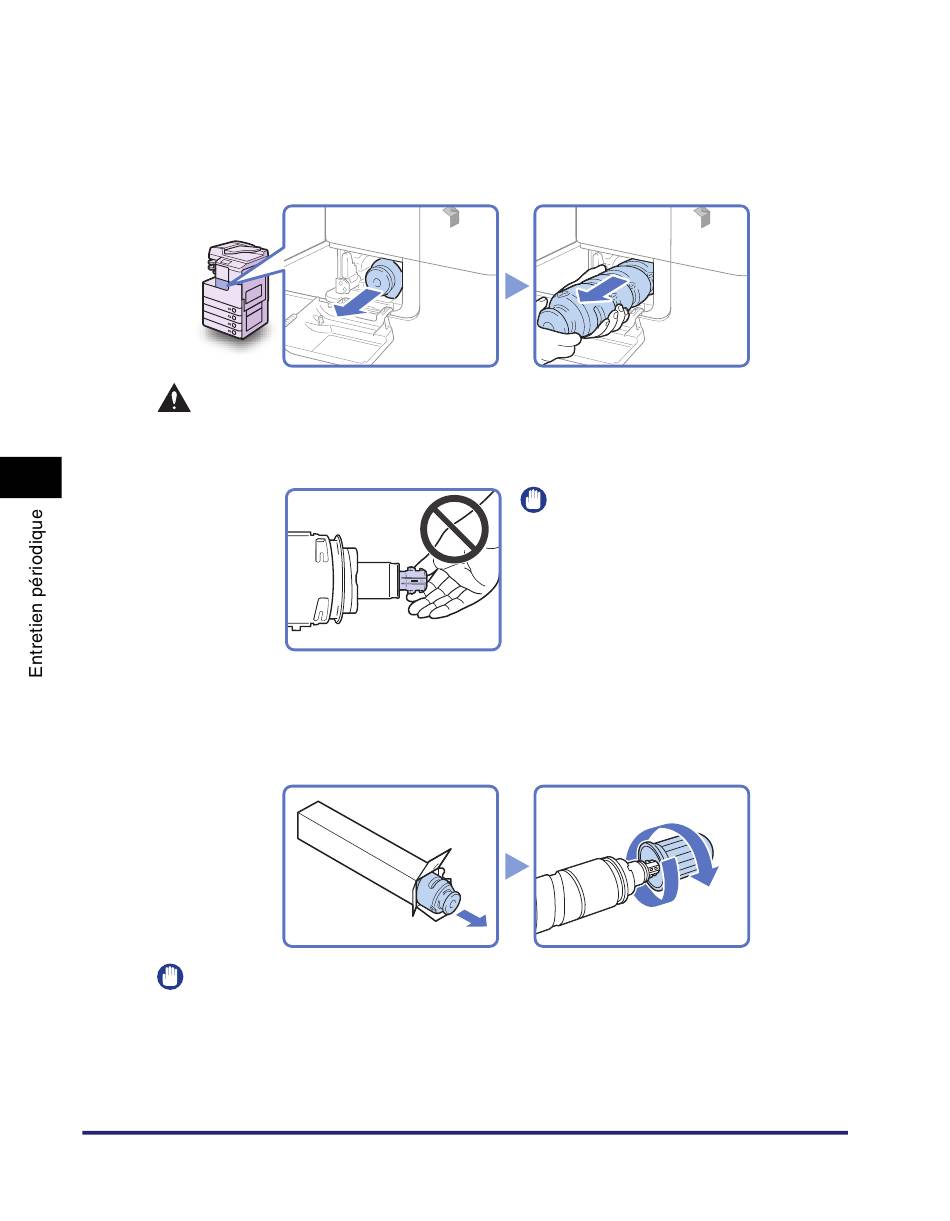 Entretien périodique