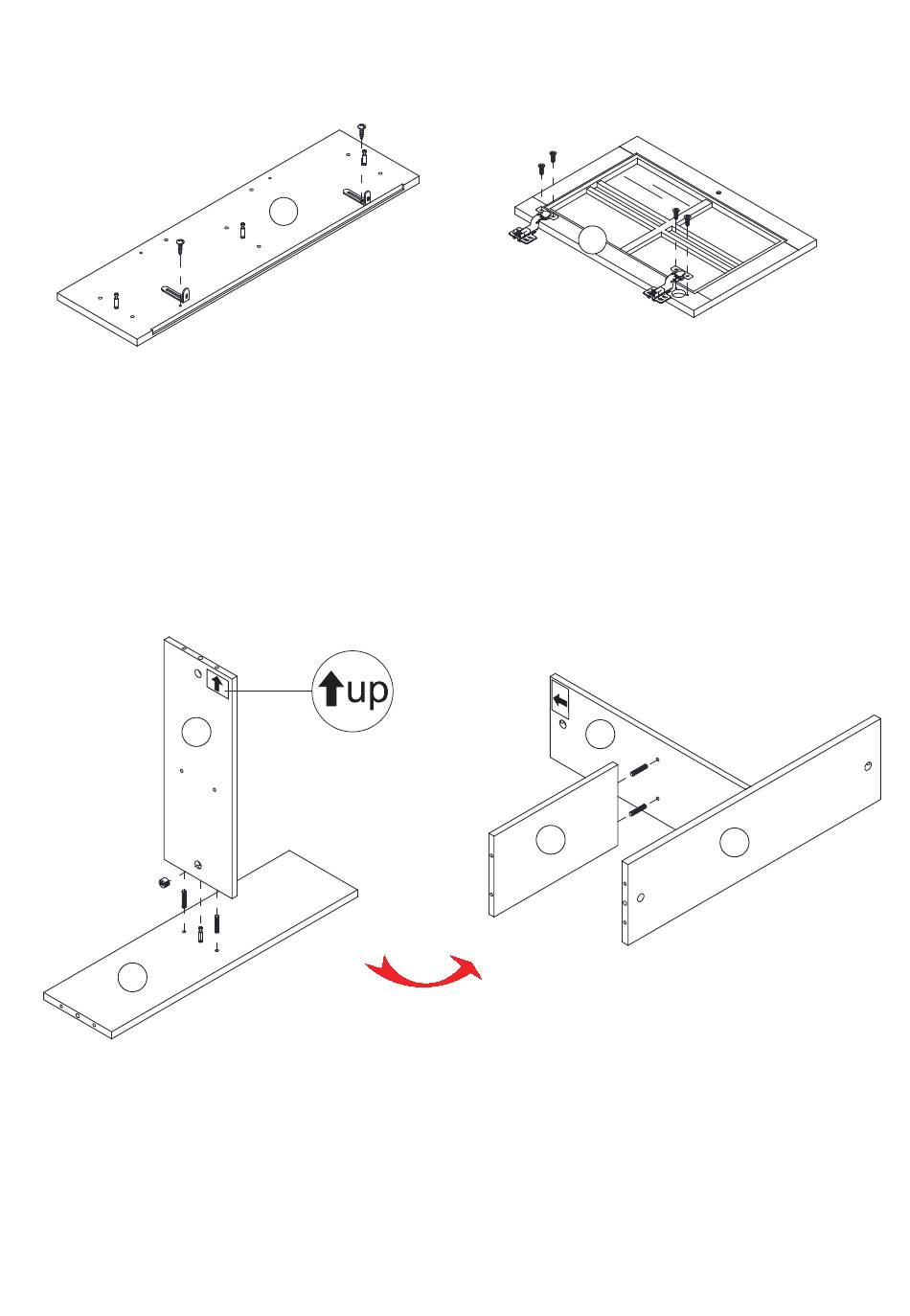 up