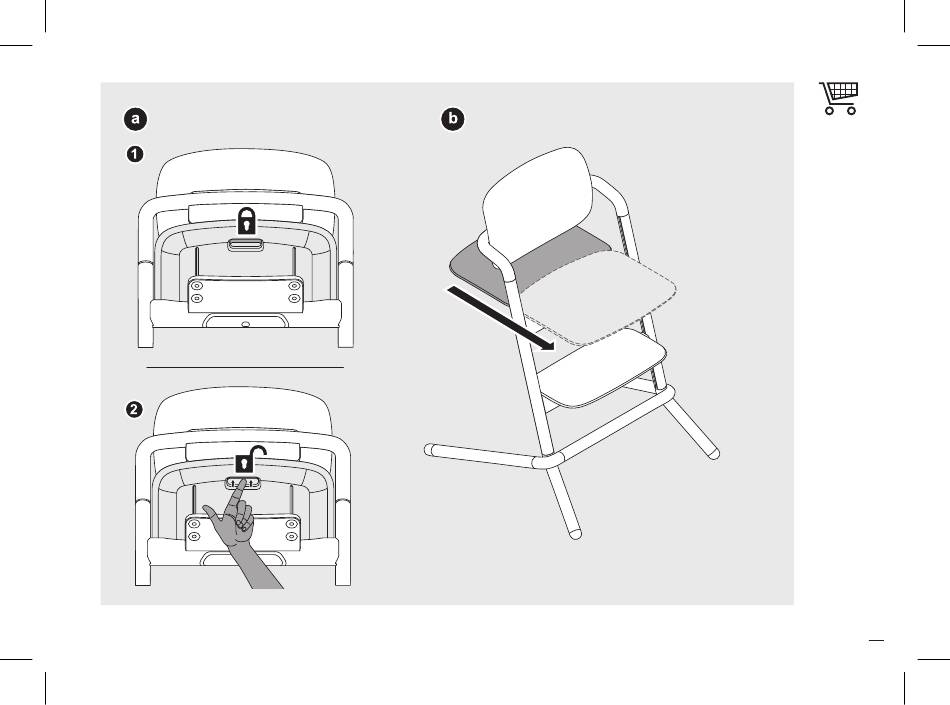 a

1

2

b