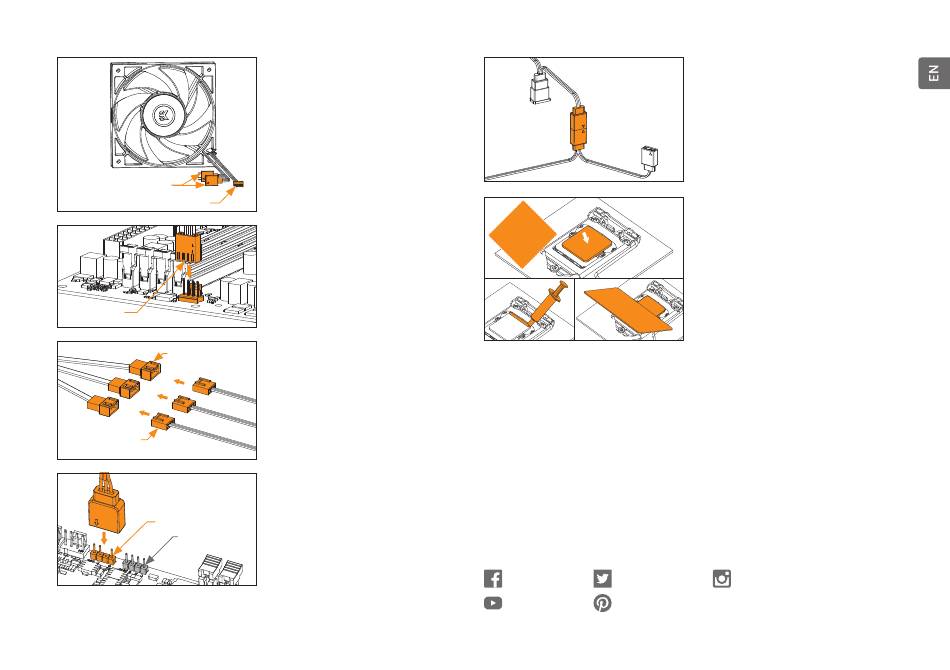 EN