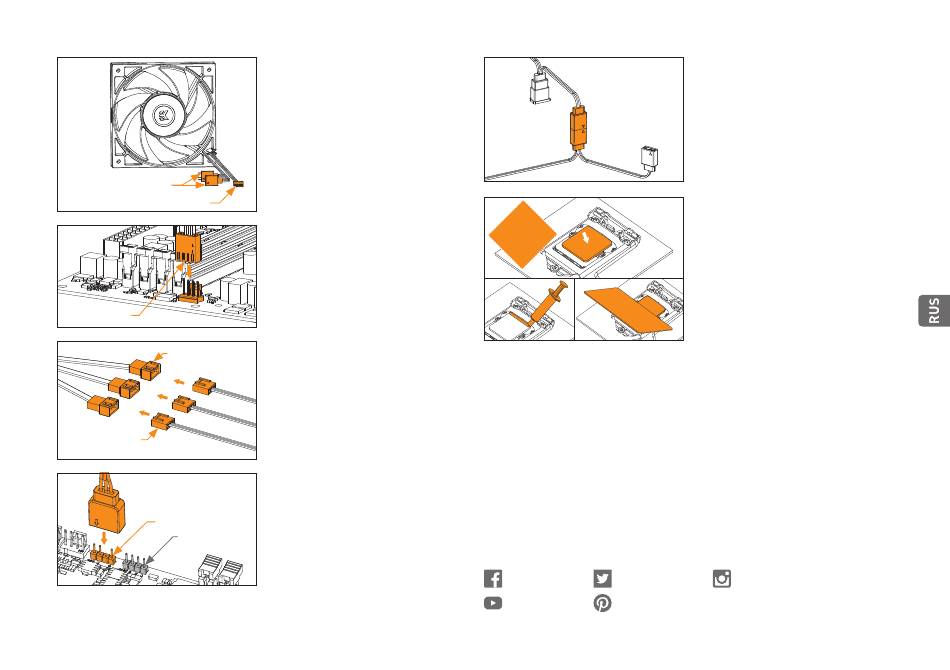 RUS