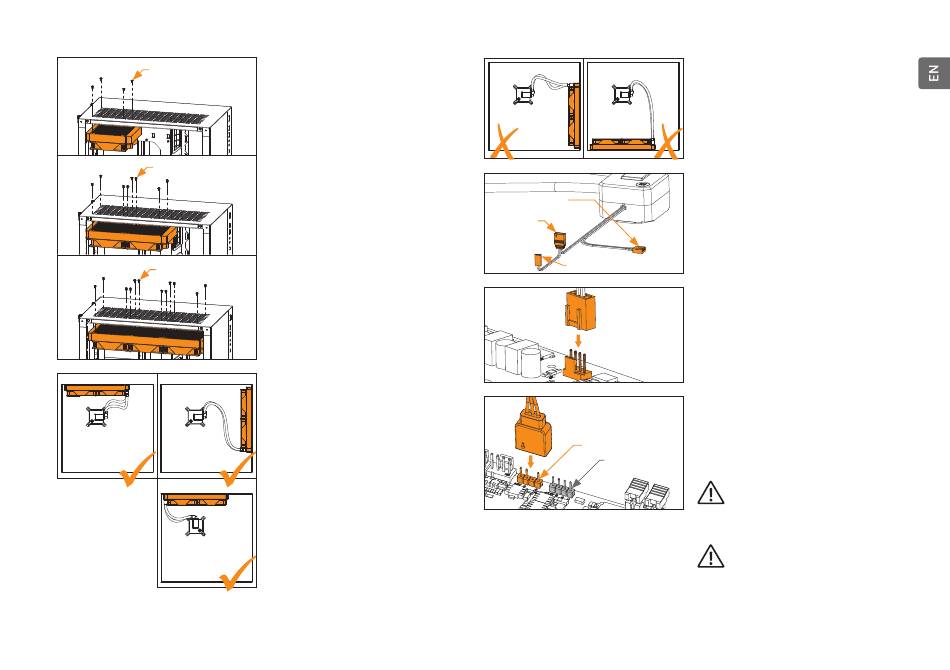 EN