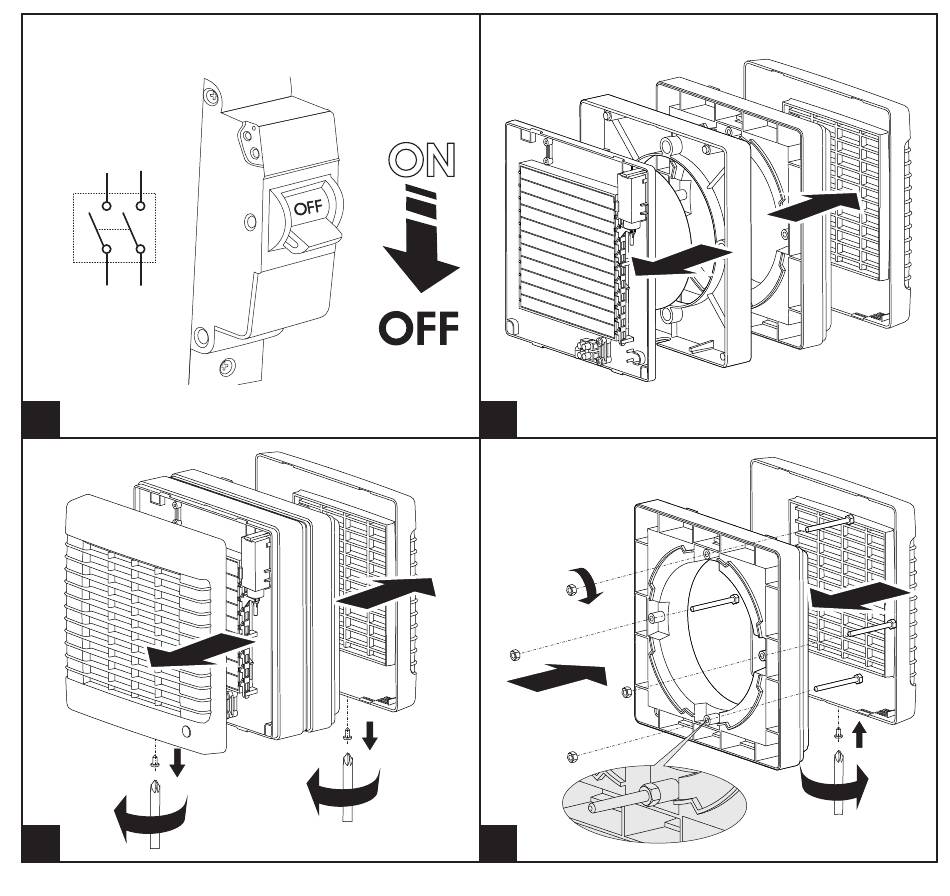 OFF

ON

OFF