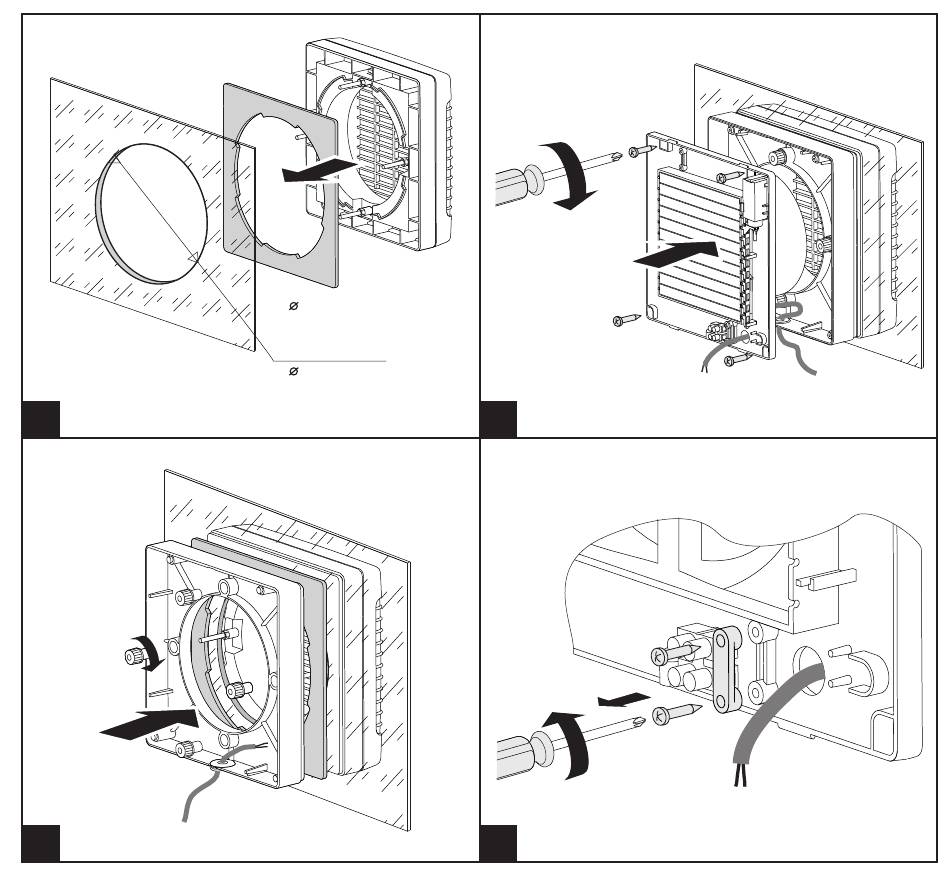 ø

ø