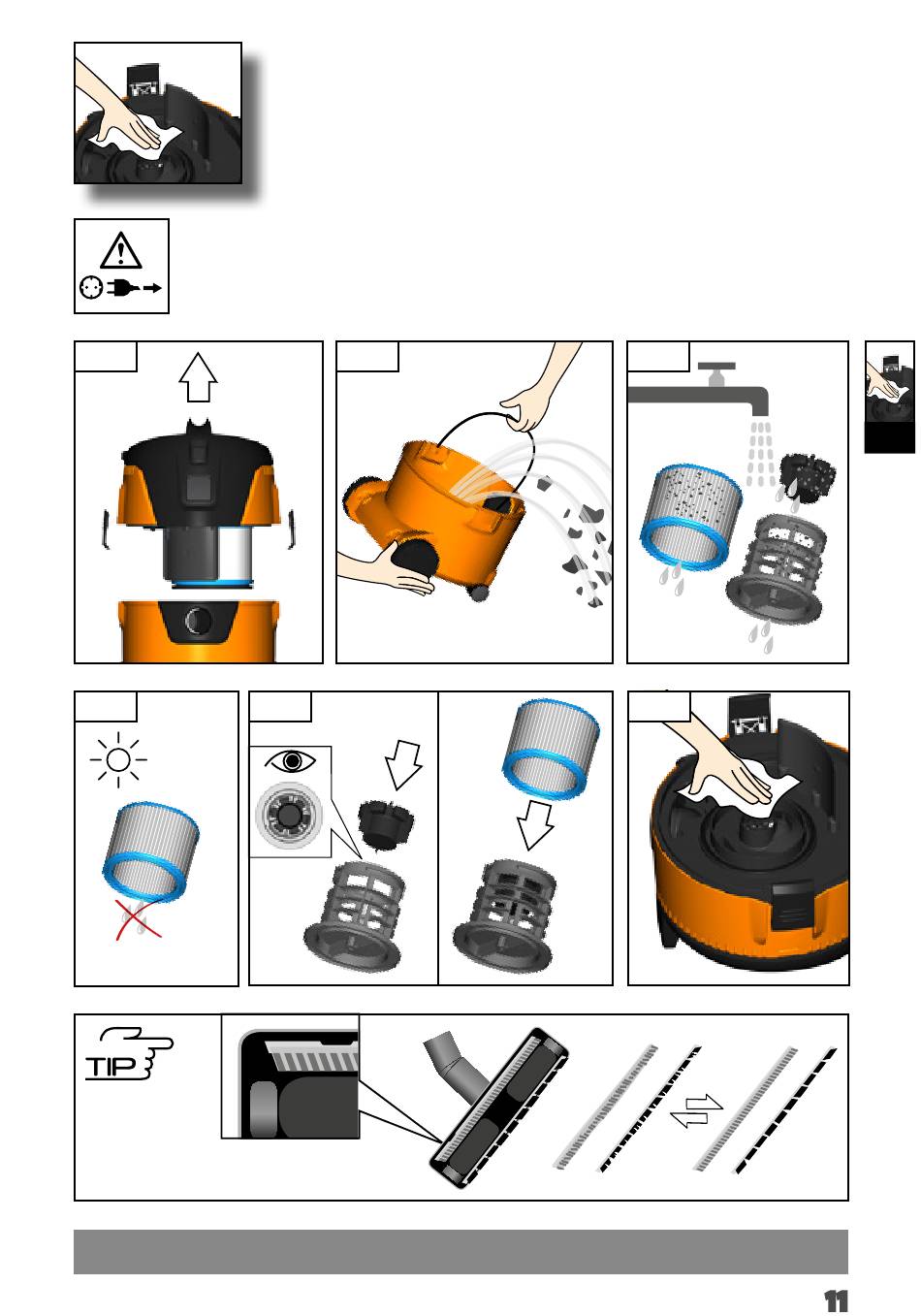 TIP

11