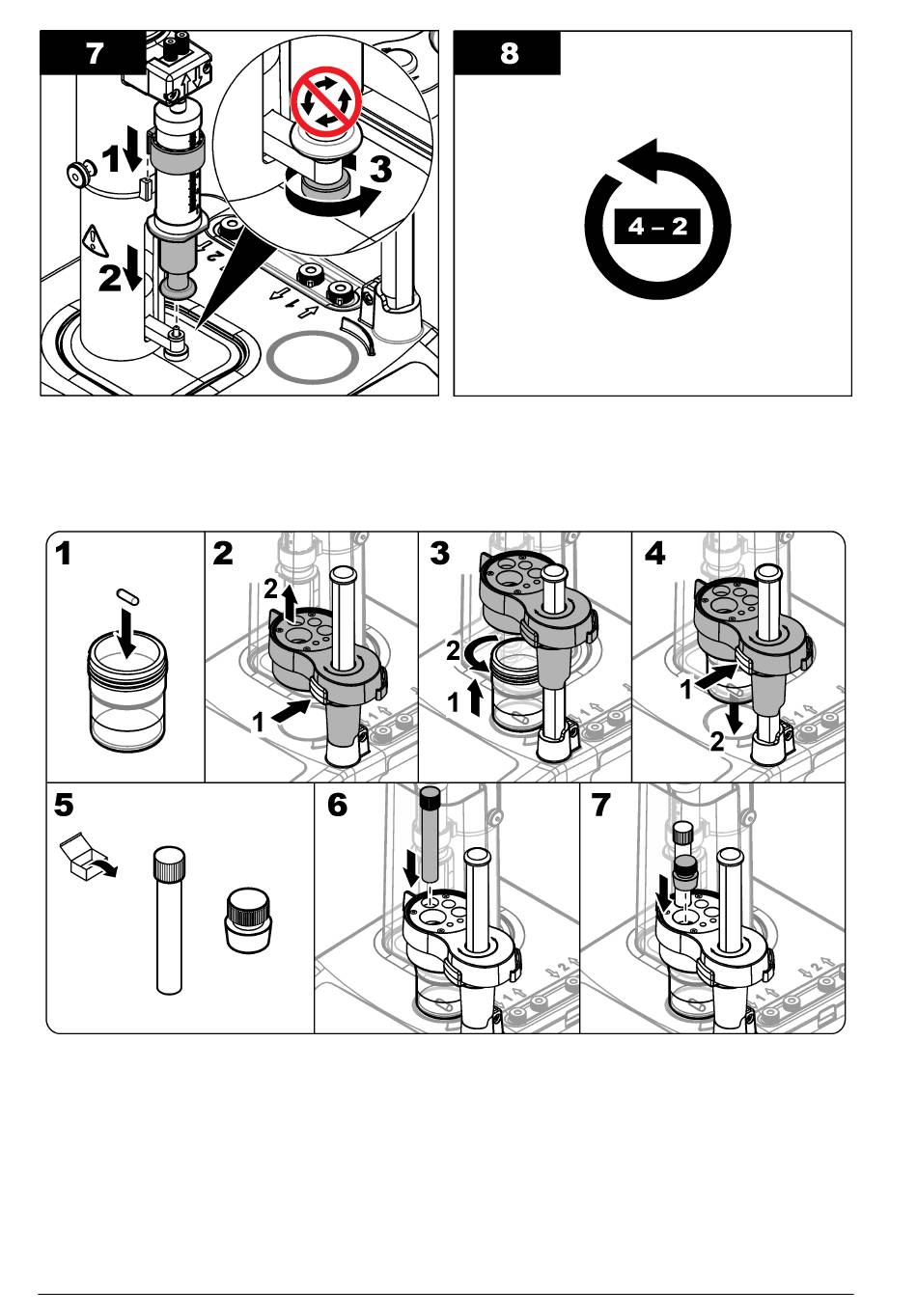 7

1

2

3

8

4 – 2

1

2

2

1

3

2

1

4

1

2

5

6

7