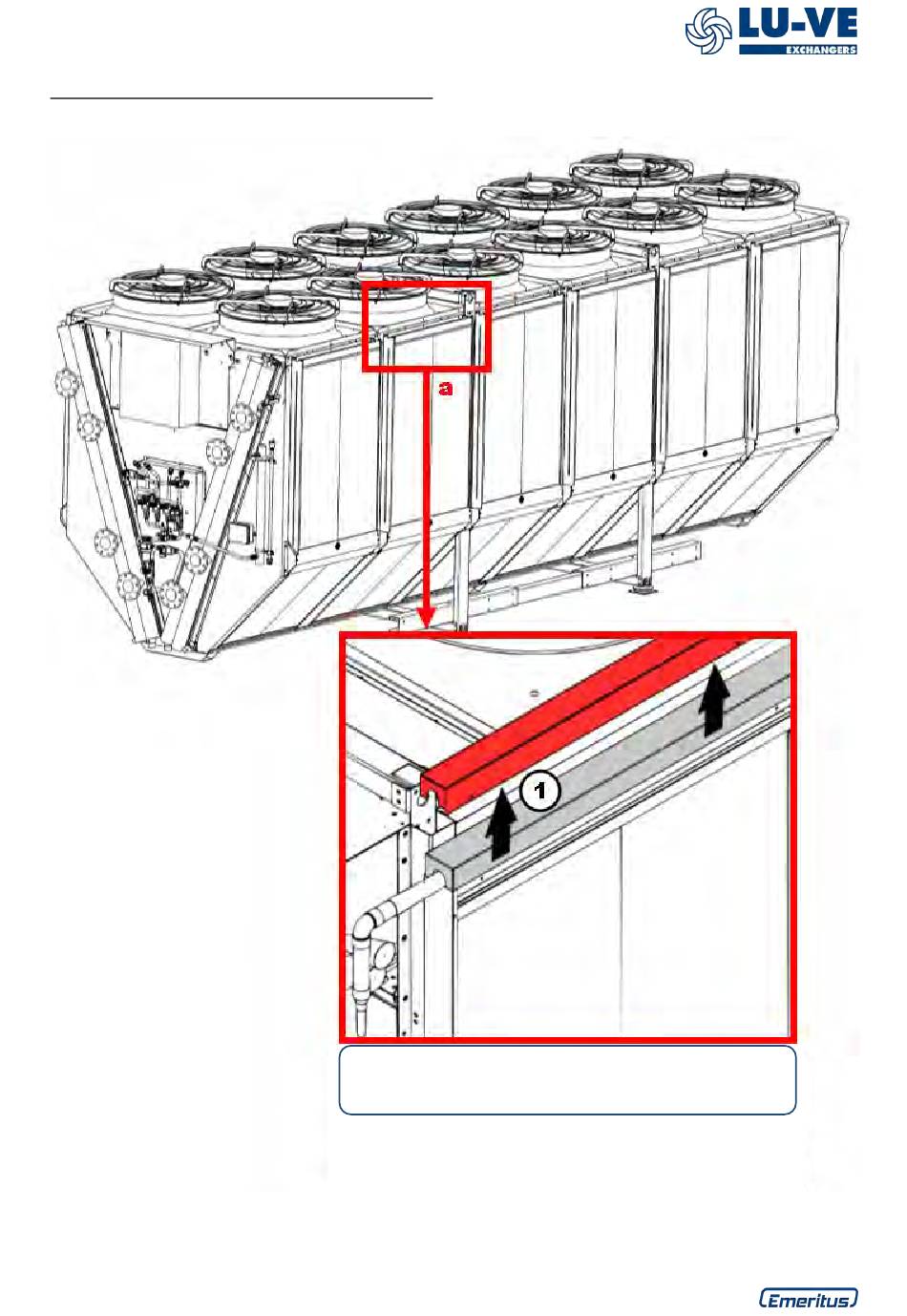 LU-VE
EXCHANGERS

a

1

Emeritus