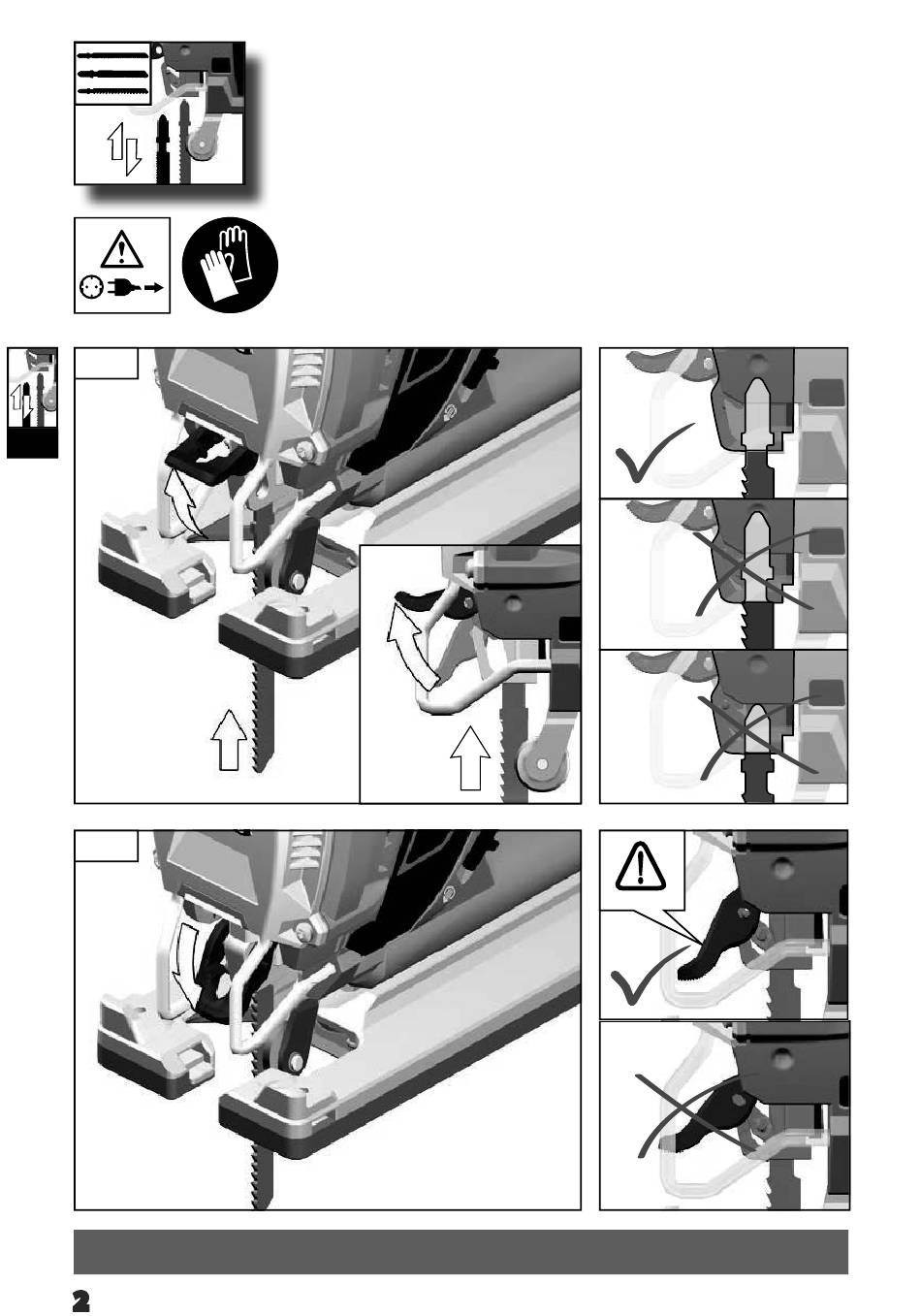 2