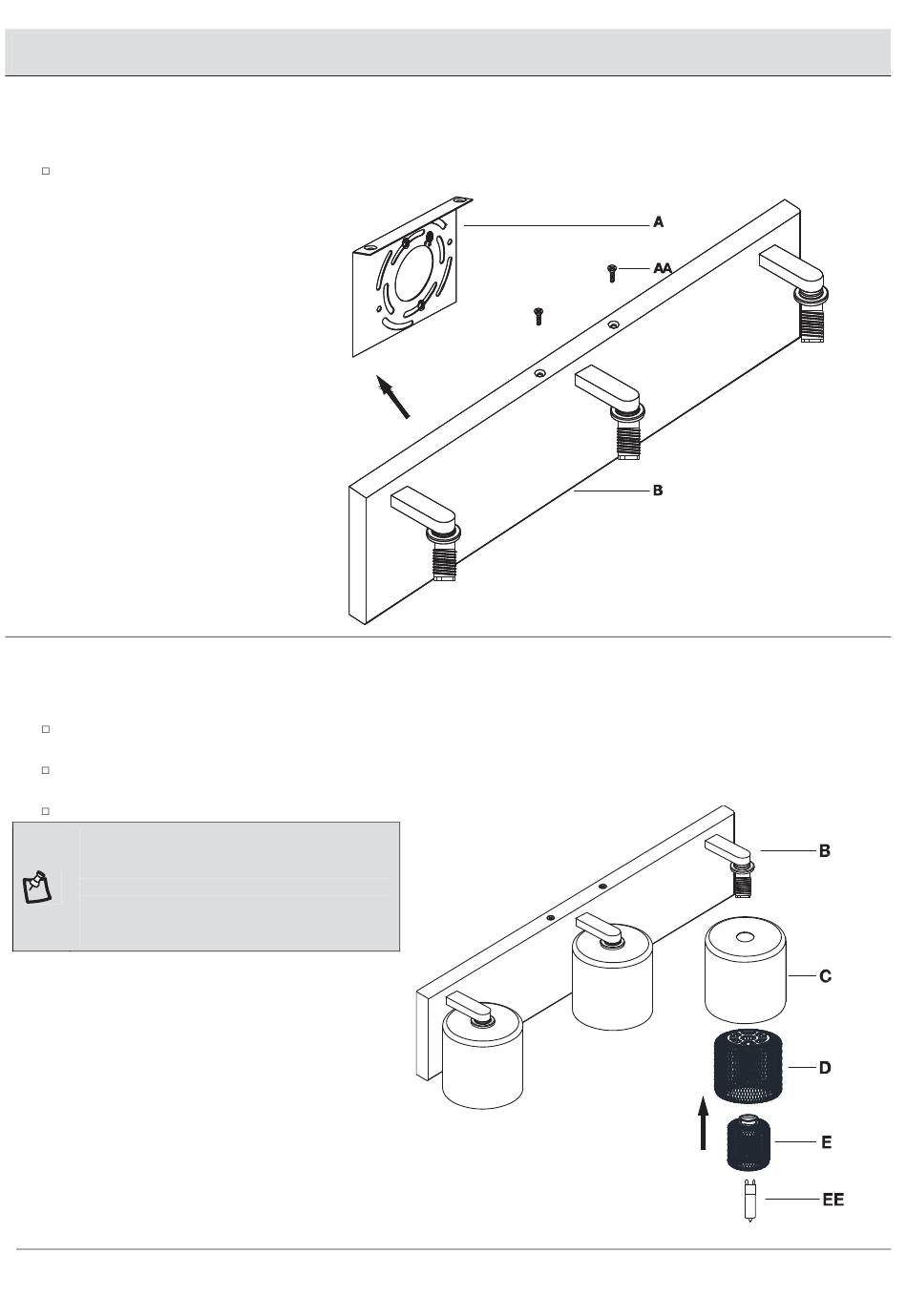 A

AA

B

B

C

D

E

EE