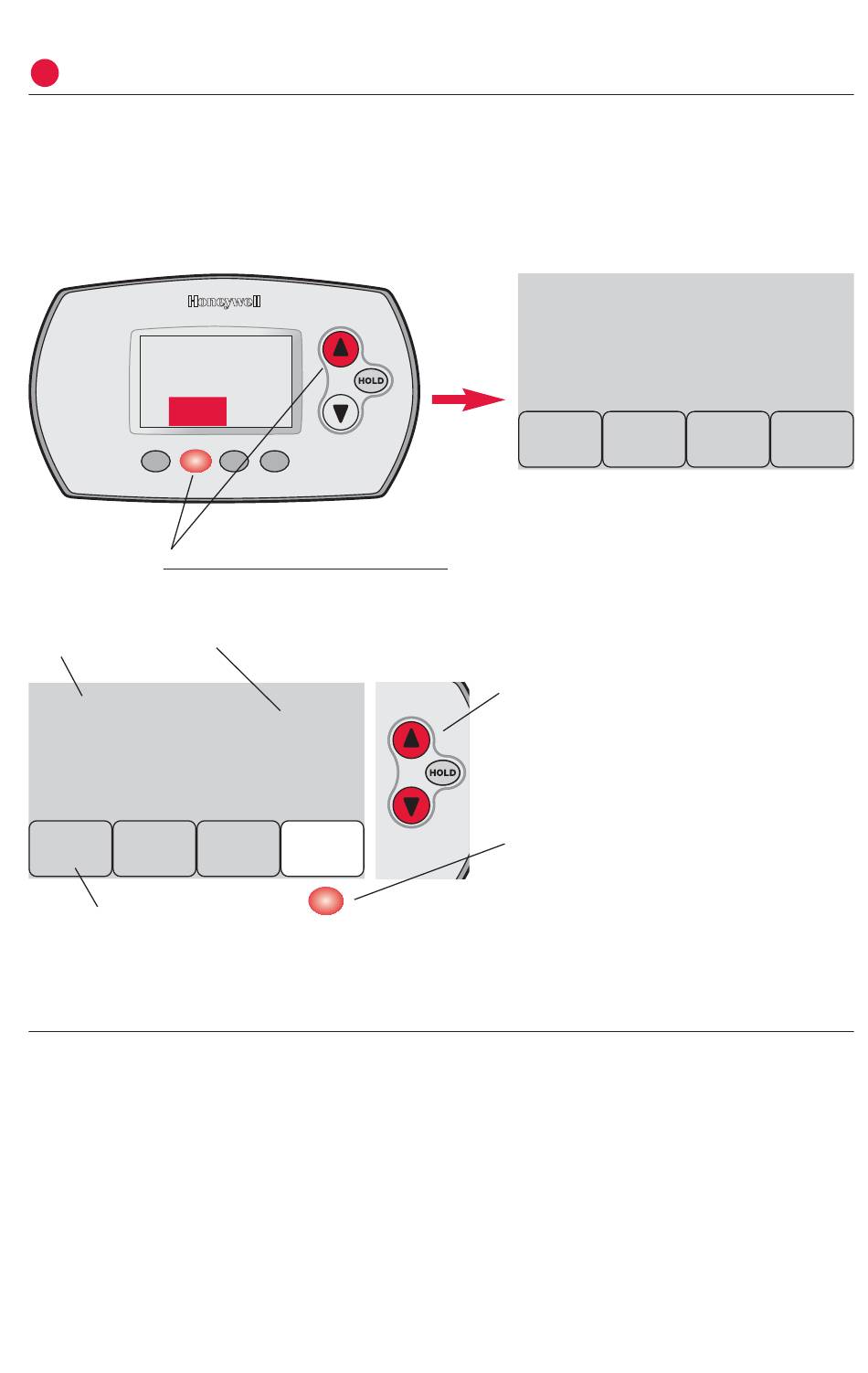 Honeywell

HOLD

HOLD