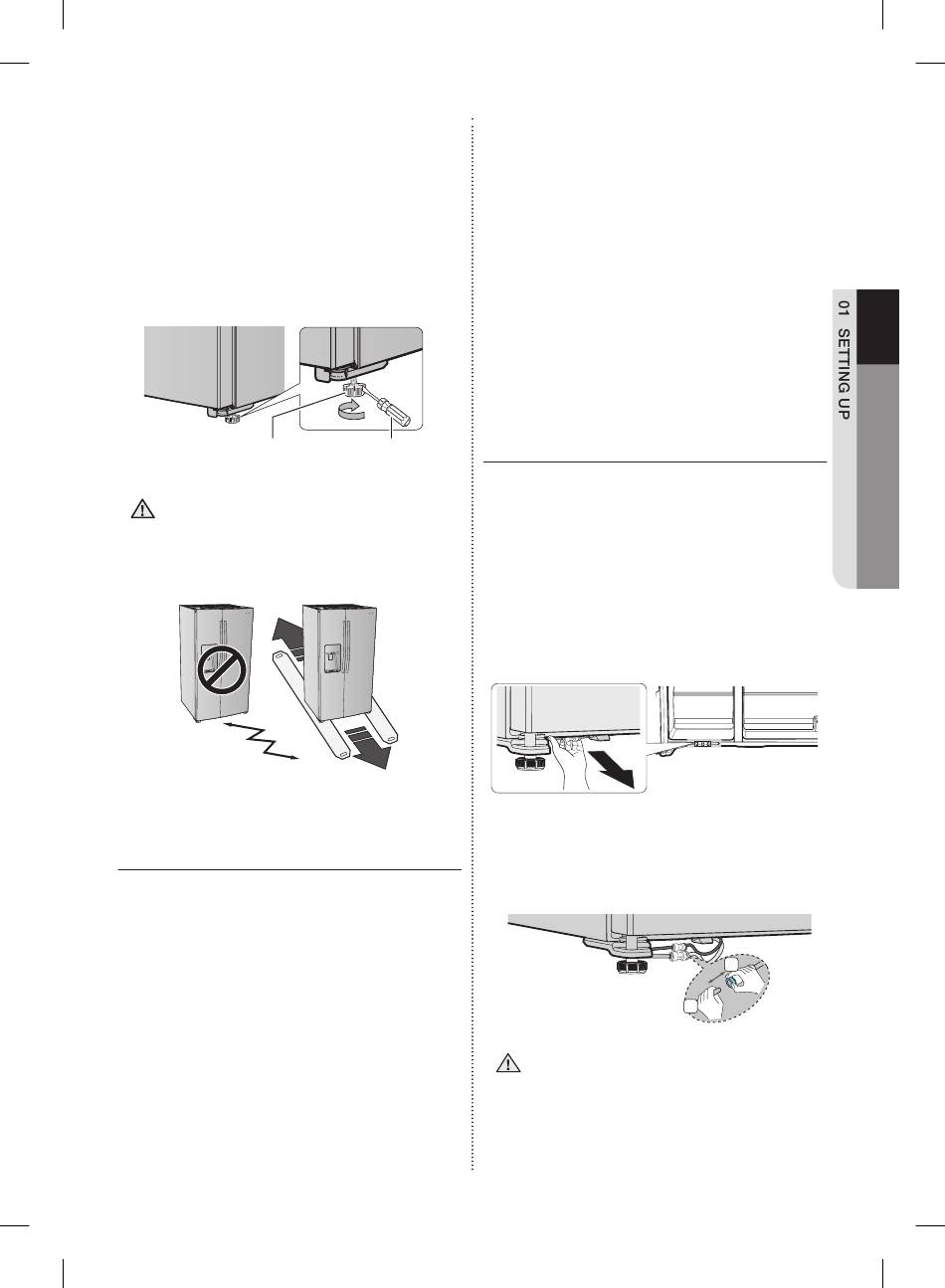 01 SETTING UP