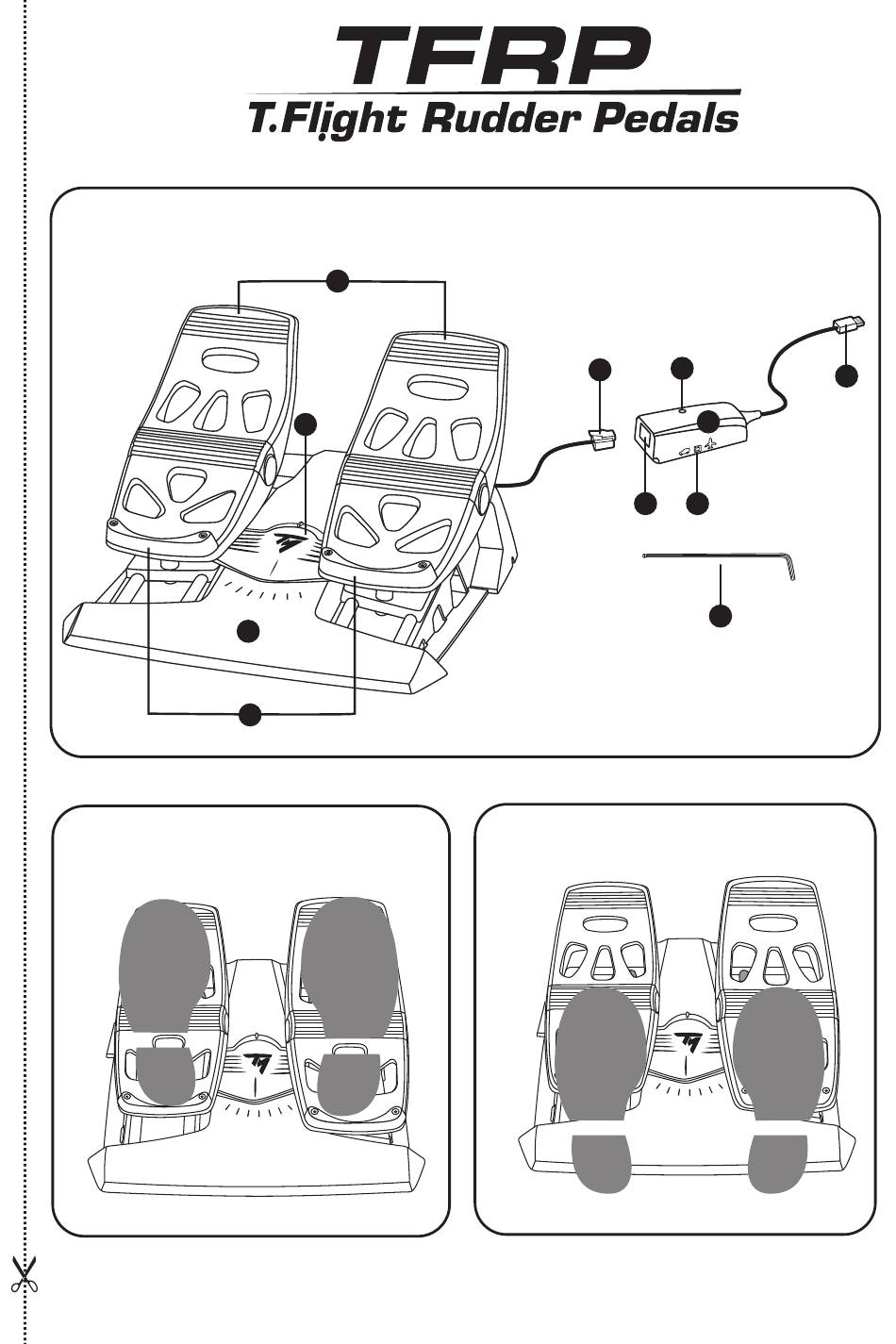 TFRP
T.Flight Rudder Pedals