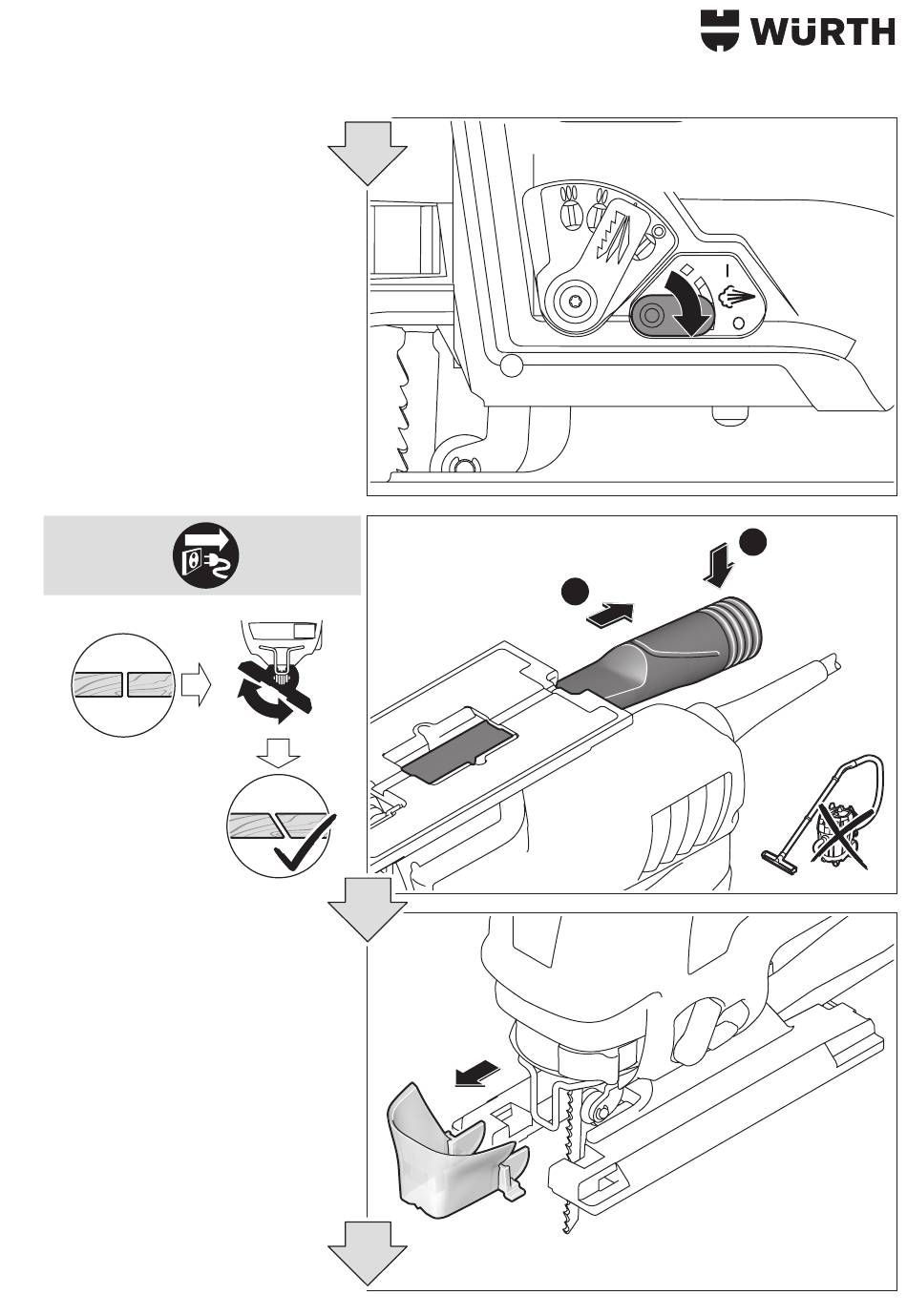 WÜRTH

I
O