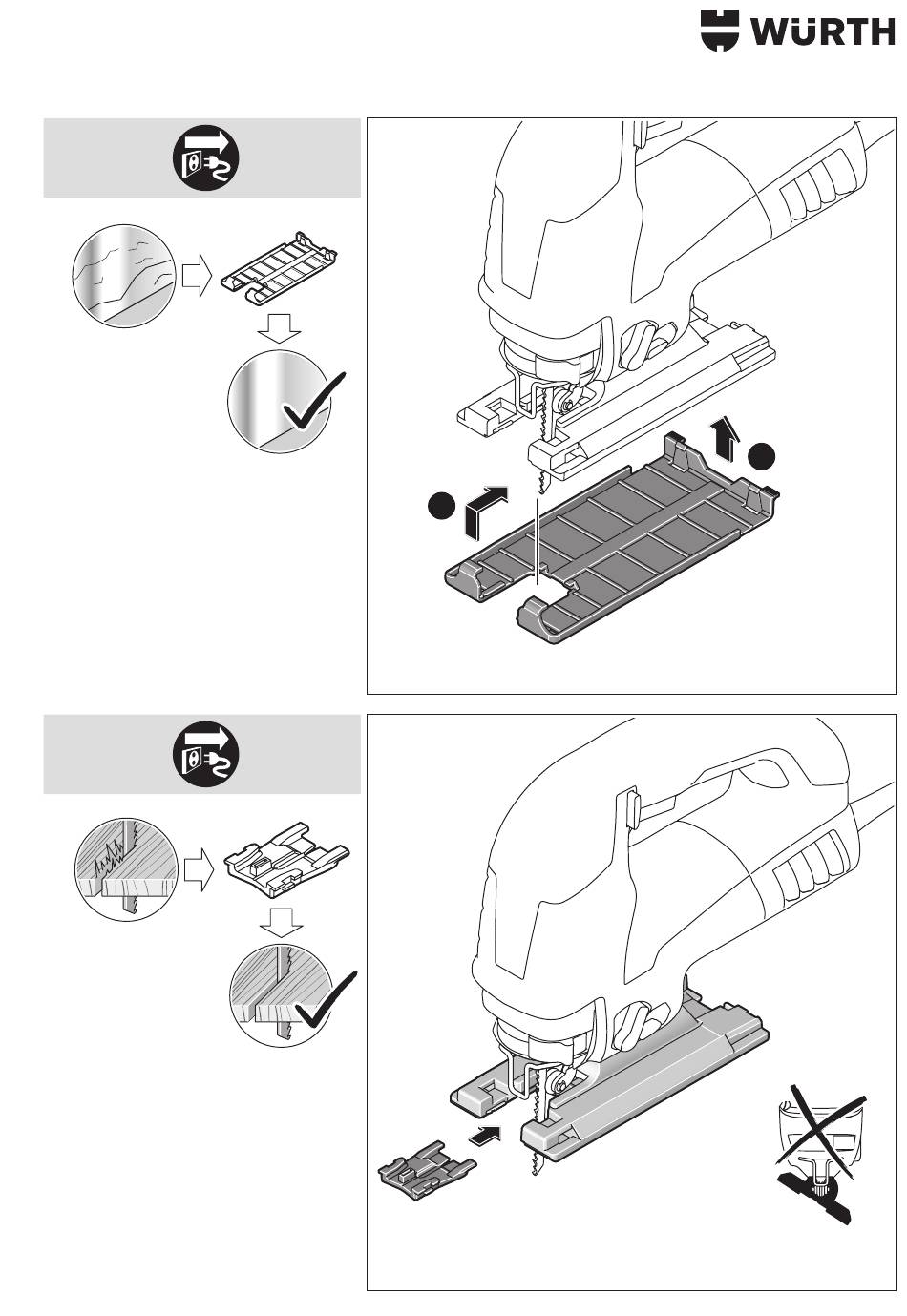 WÜRTH