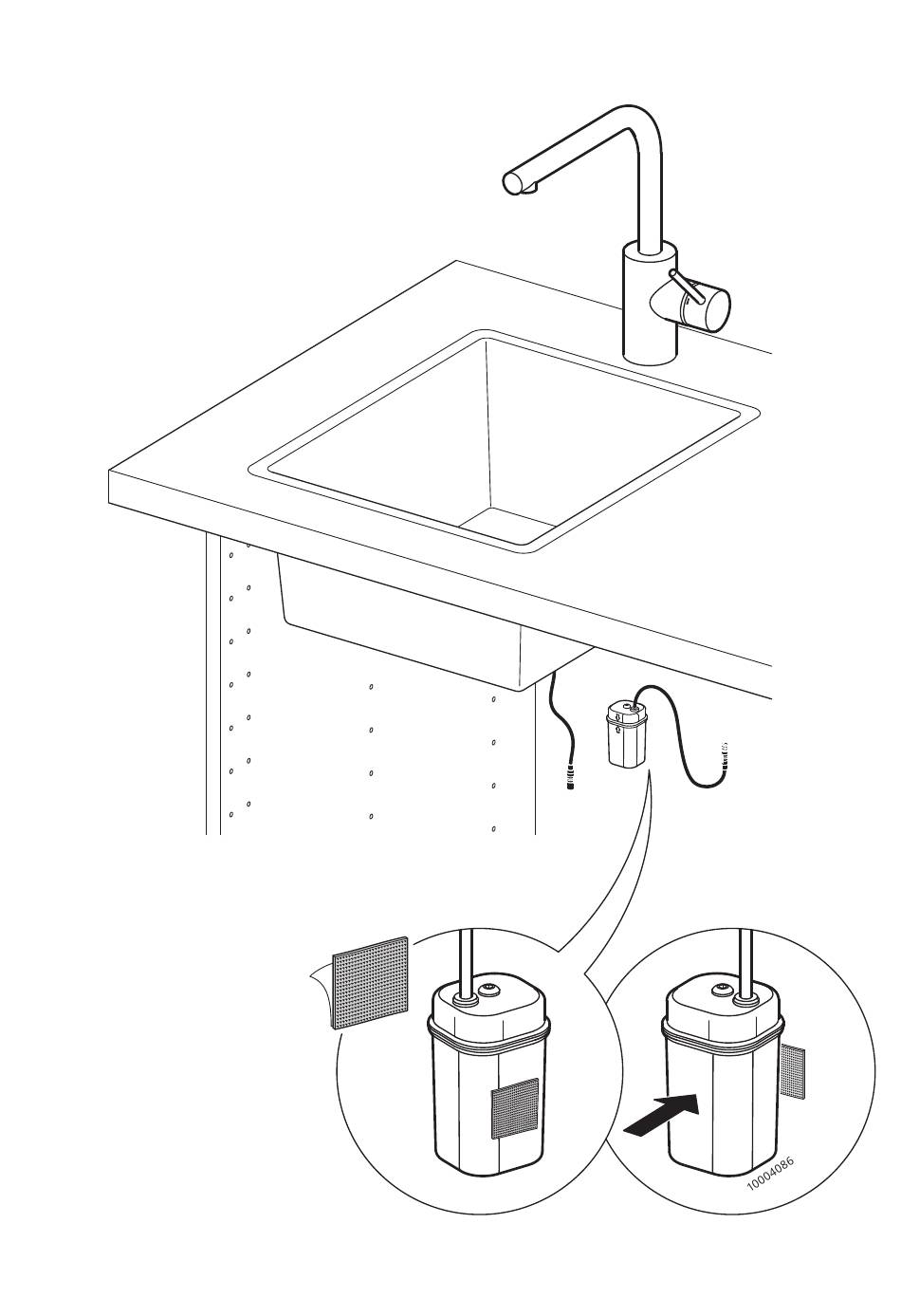 10004086