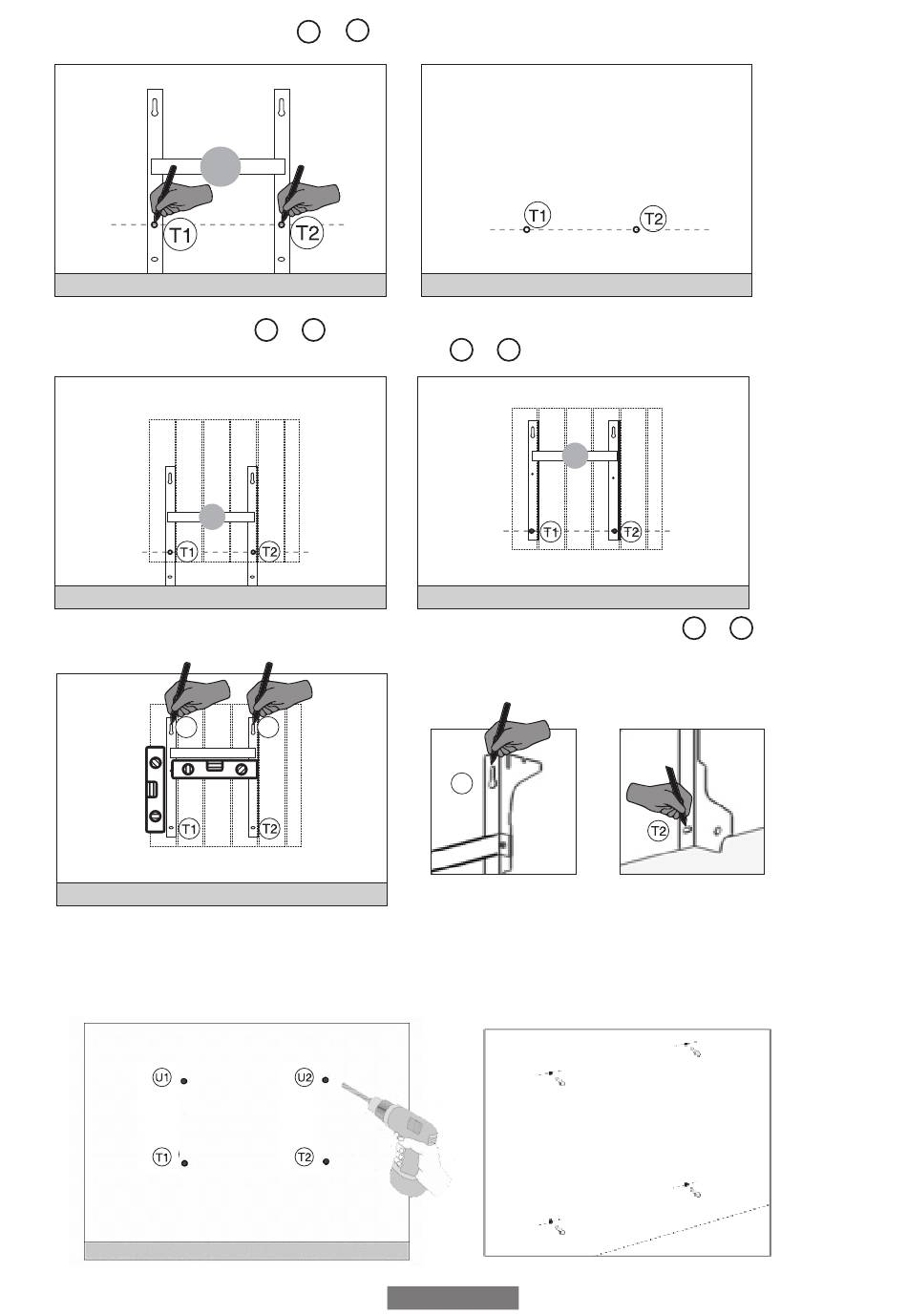 T1
T2
T1
T2
T1
T2
T1
T2
T1
T2
T2
U1
U2
T1
T2