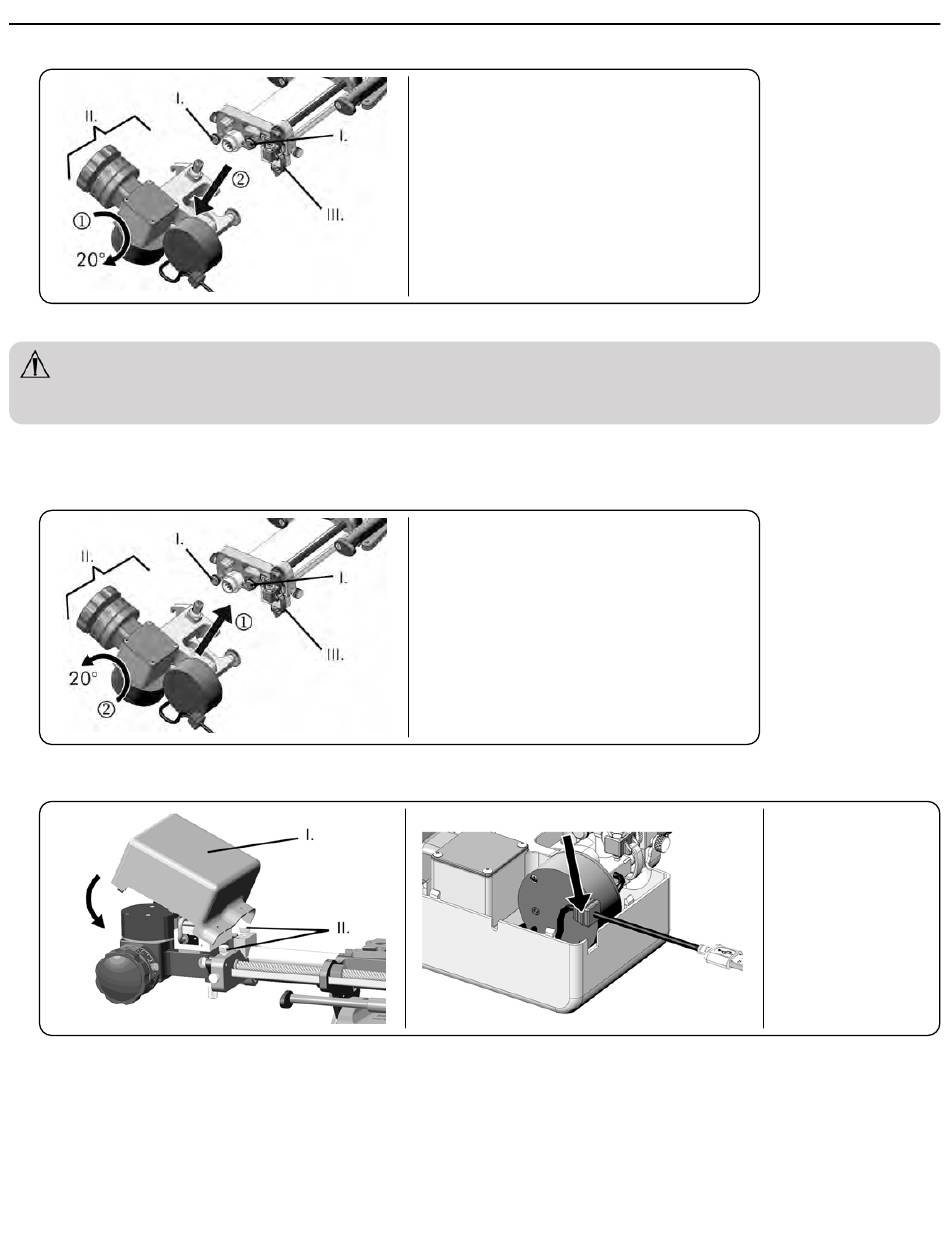 II.

I.

I.

②

III.

①

20°

II.

I.

I.

①

III.

20°

②

I.

II.