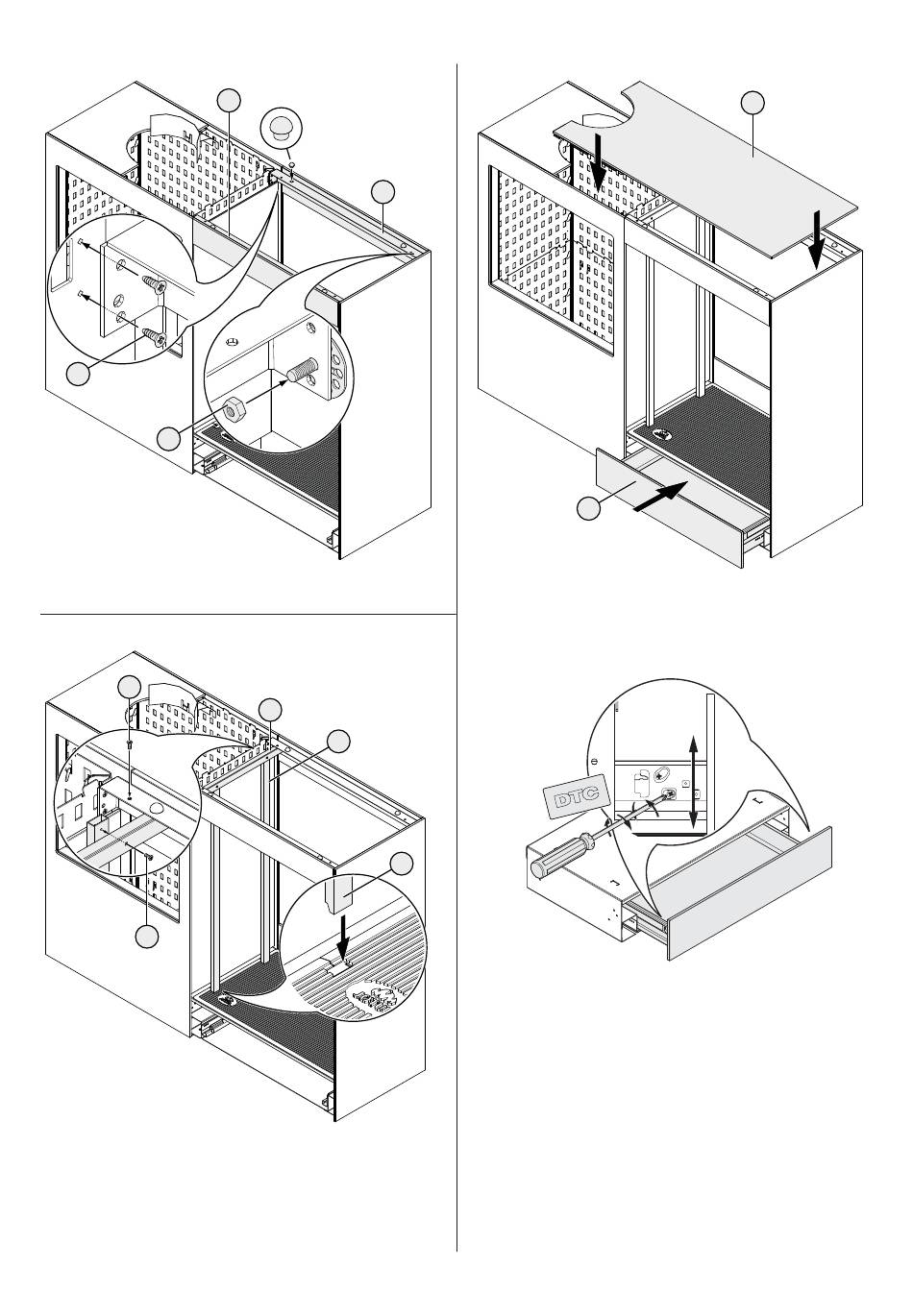 DTC