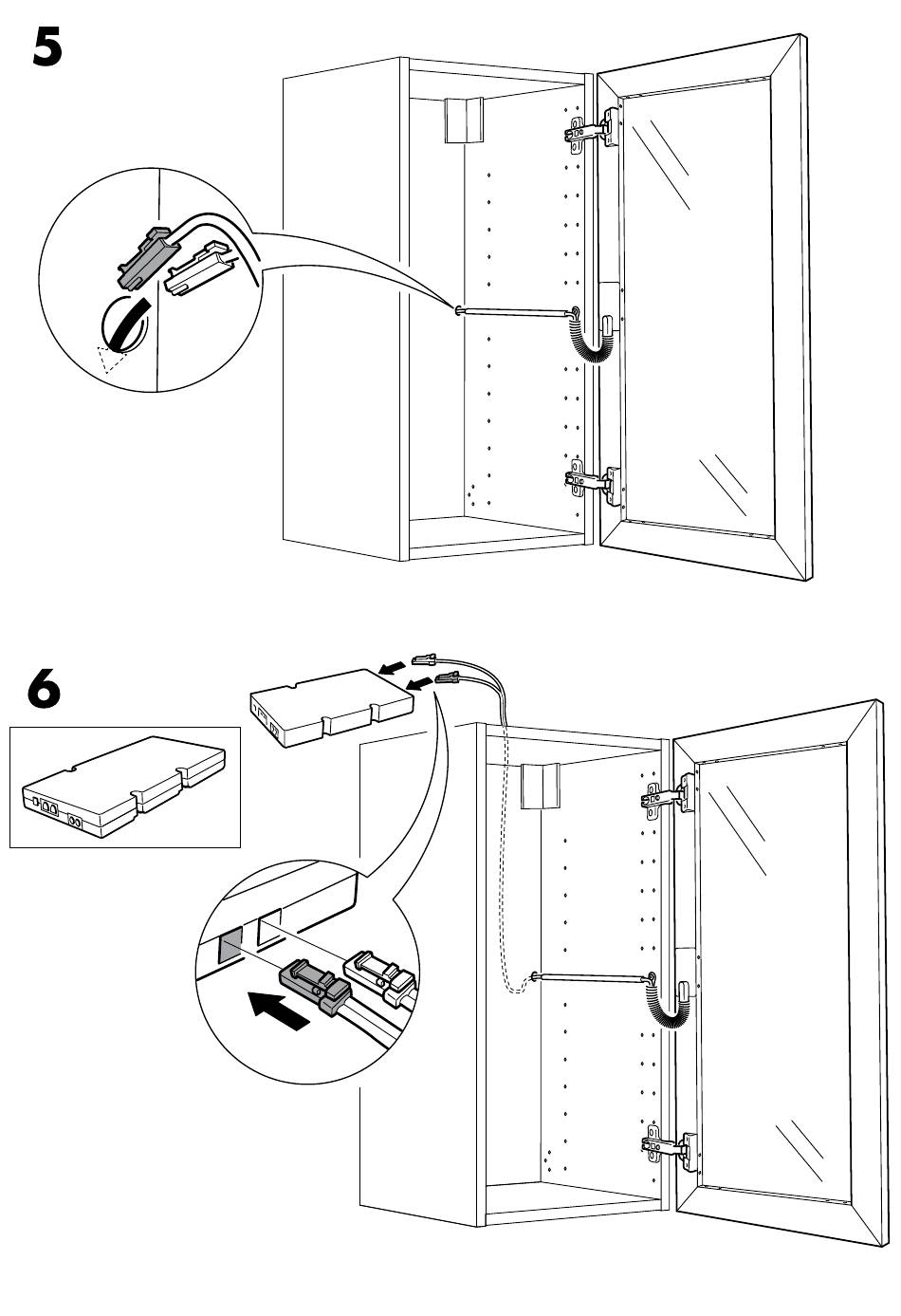 5

6