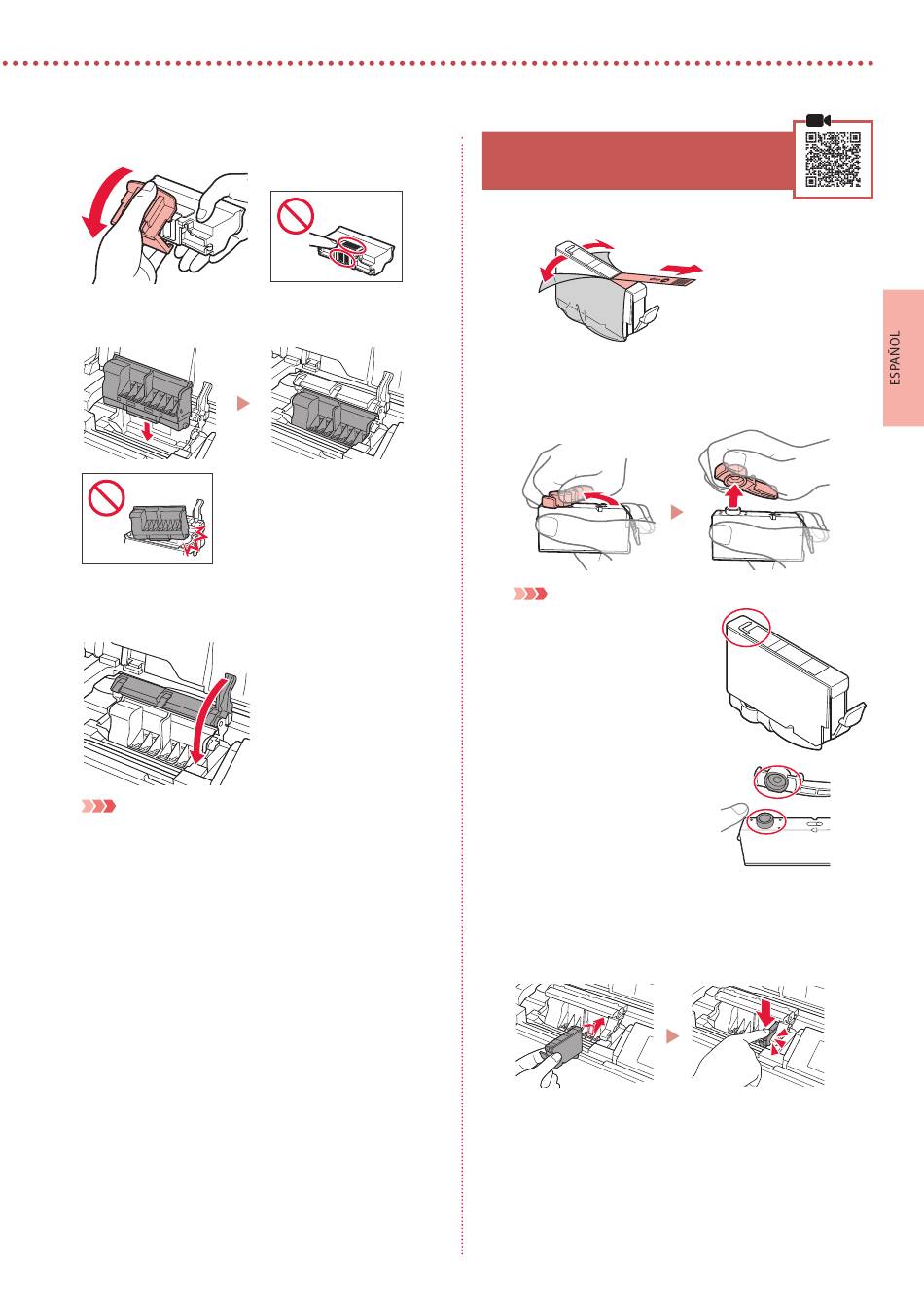 ESPAÑOL