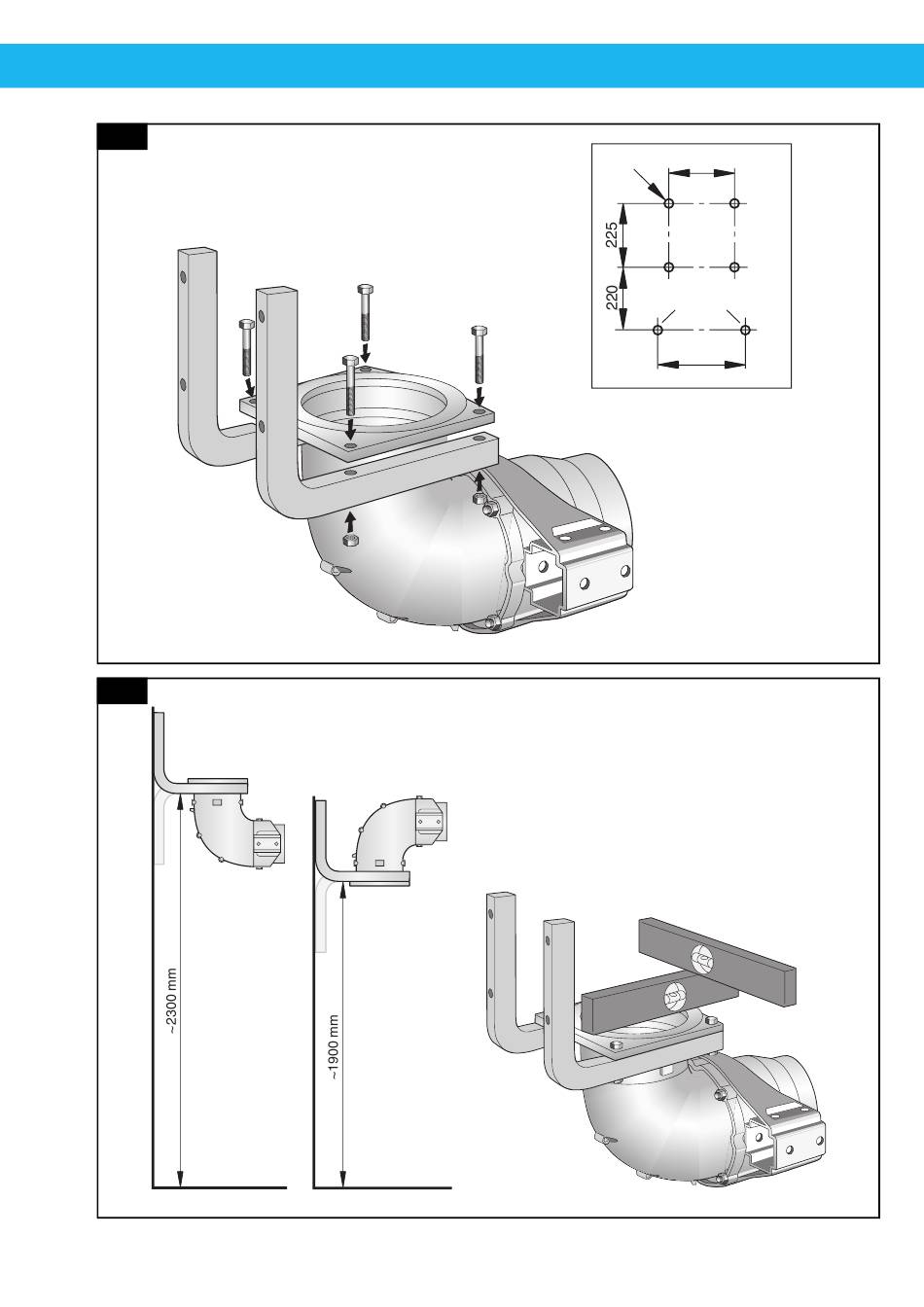 225

220

~2300 mm

~1900 mm