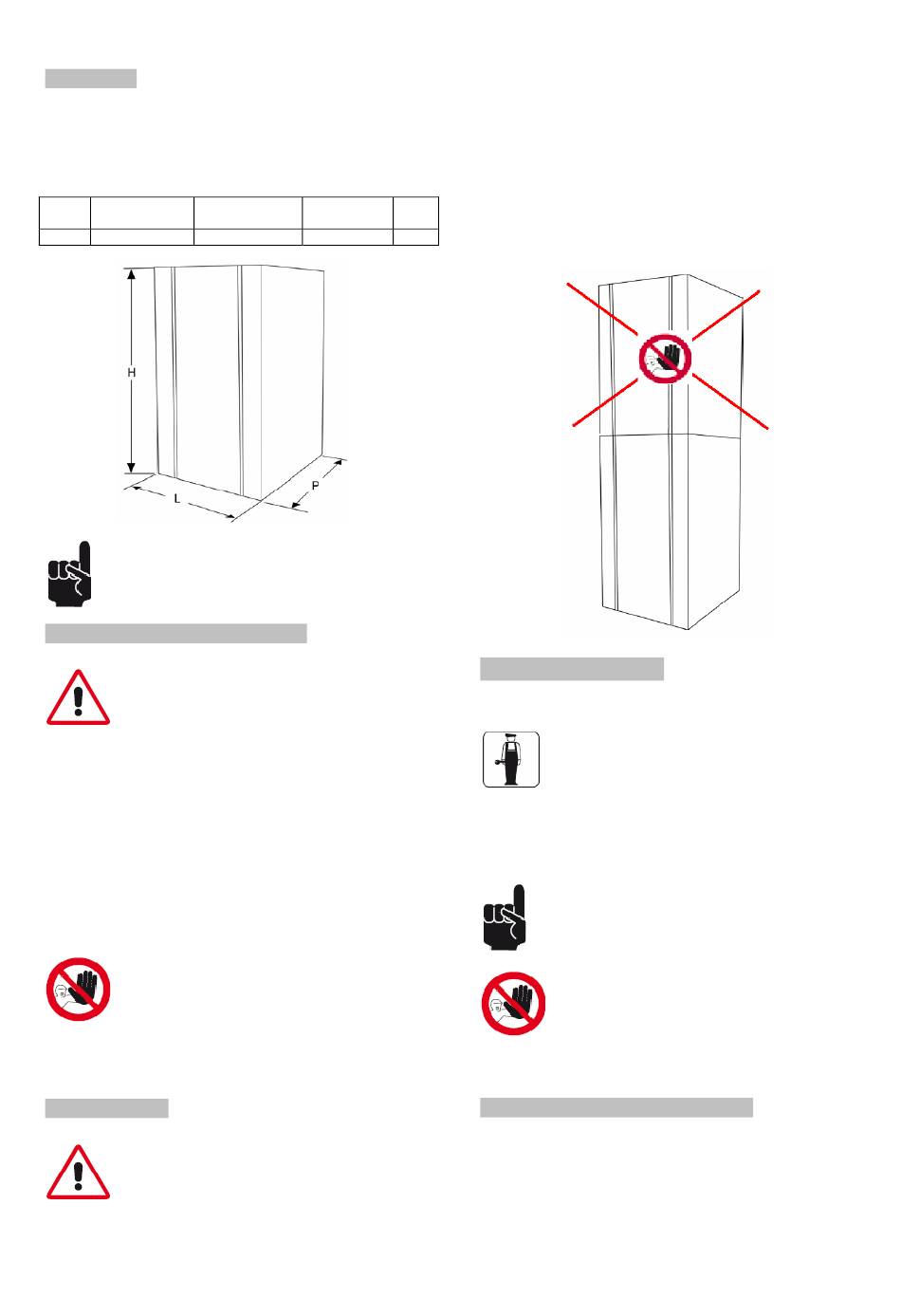 H

L

P