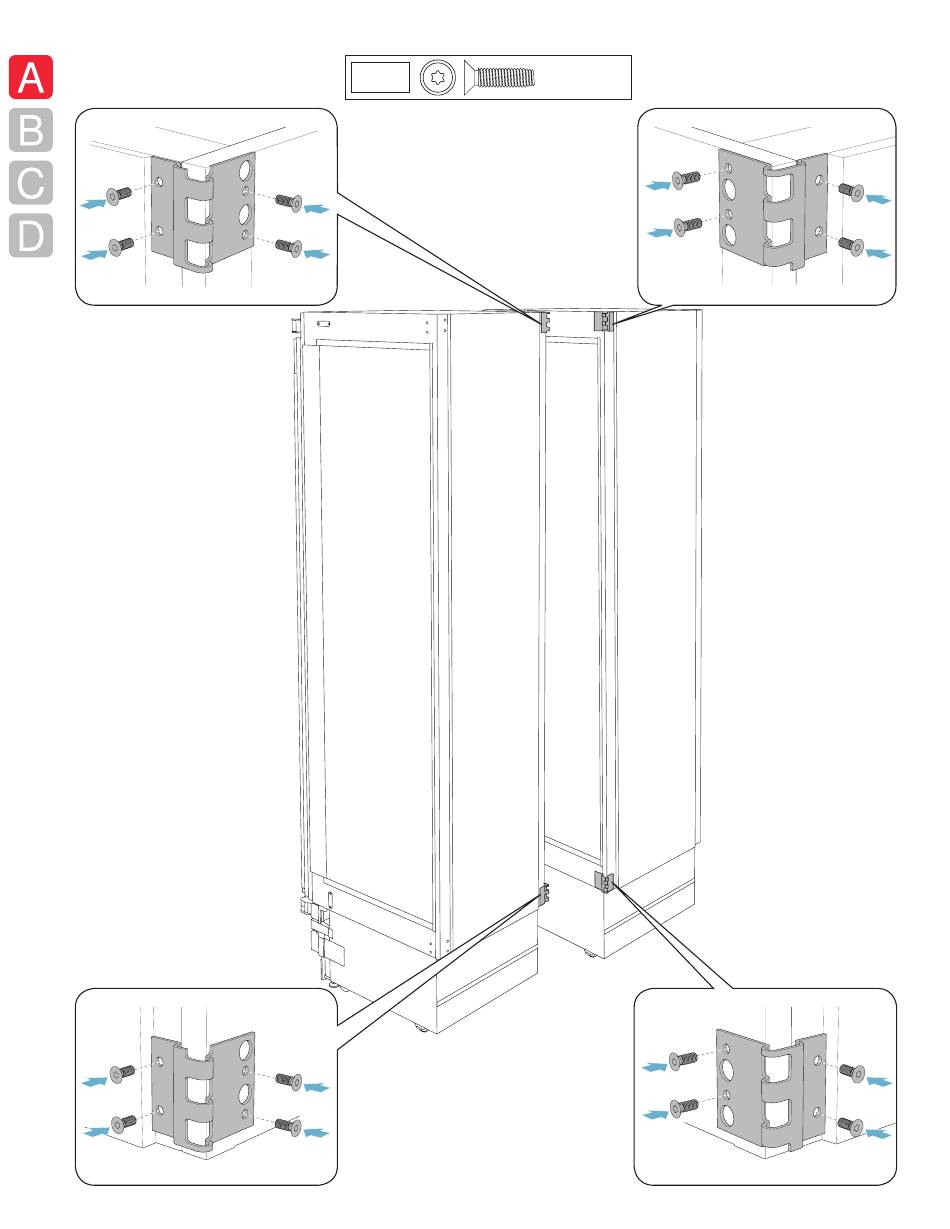 A
B
C
D