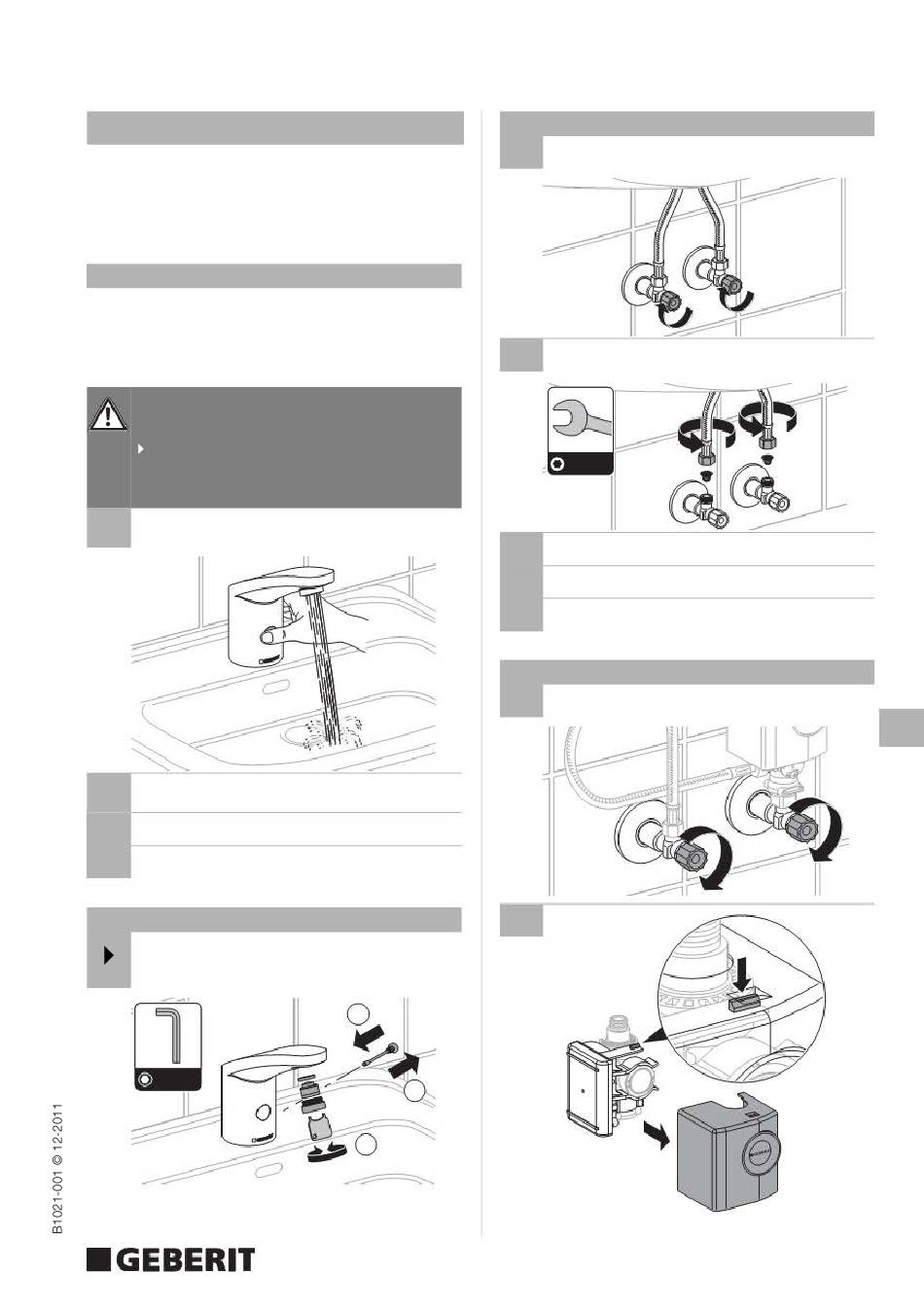 B1021-001 © 12-2011

GEBERIT