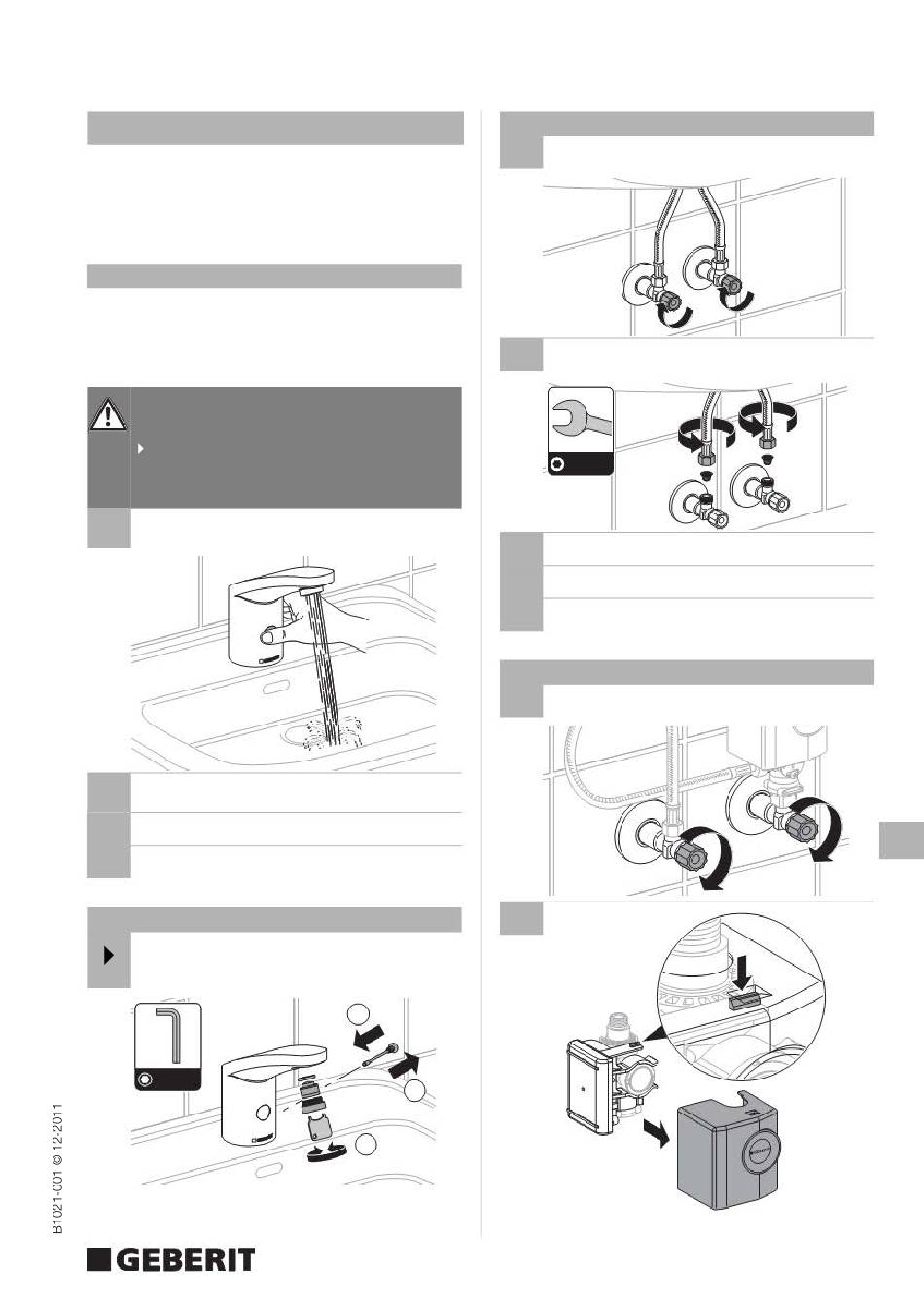 B1021-001 © 12-2011

GEBERIT