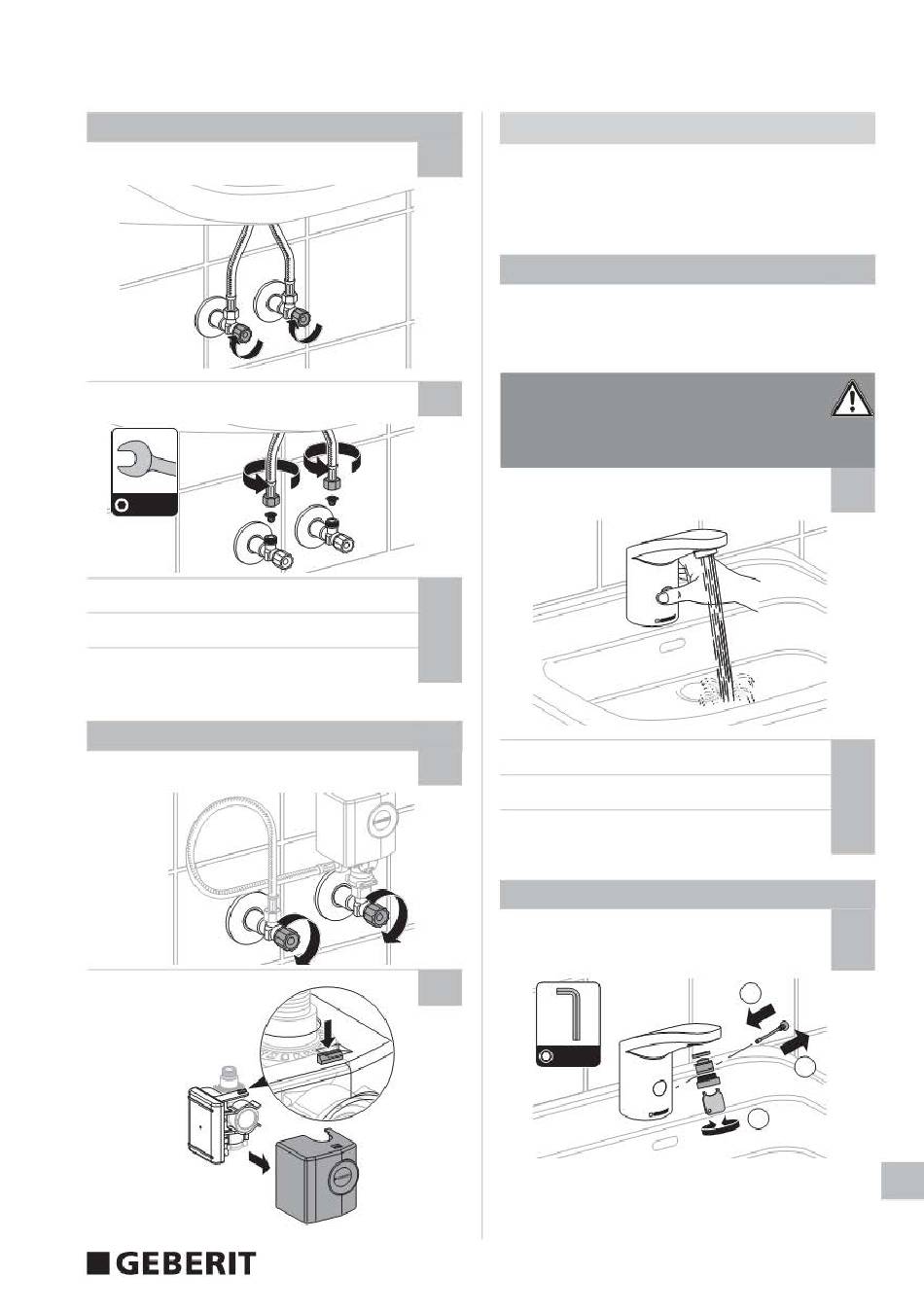 GEBERIT