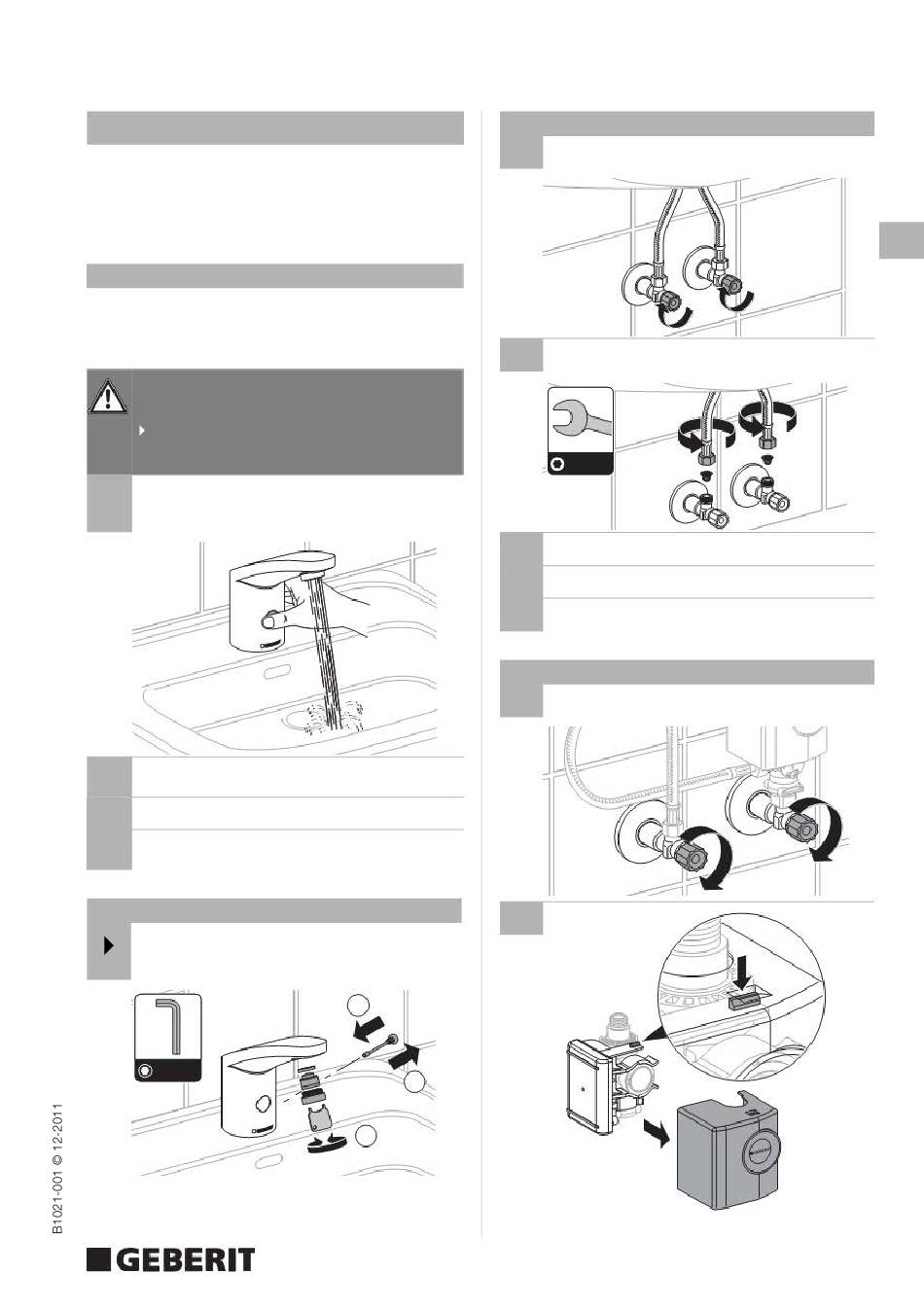 B1021-001 © 12-2011

GEBERIT