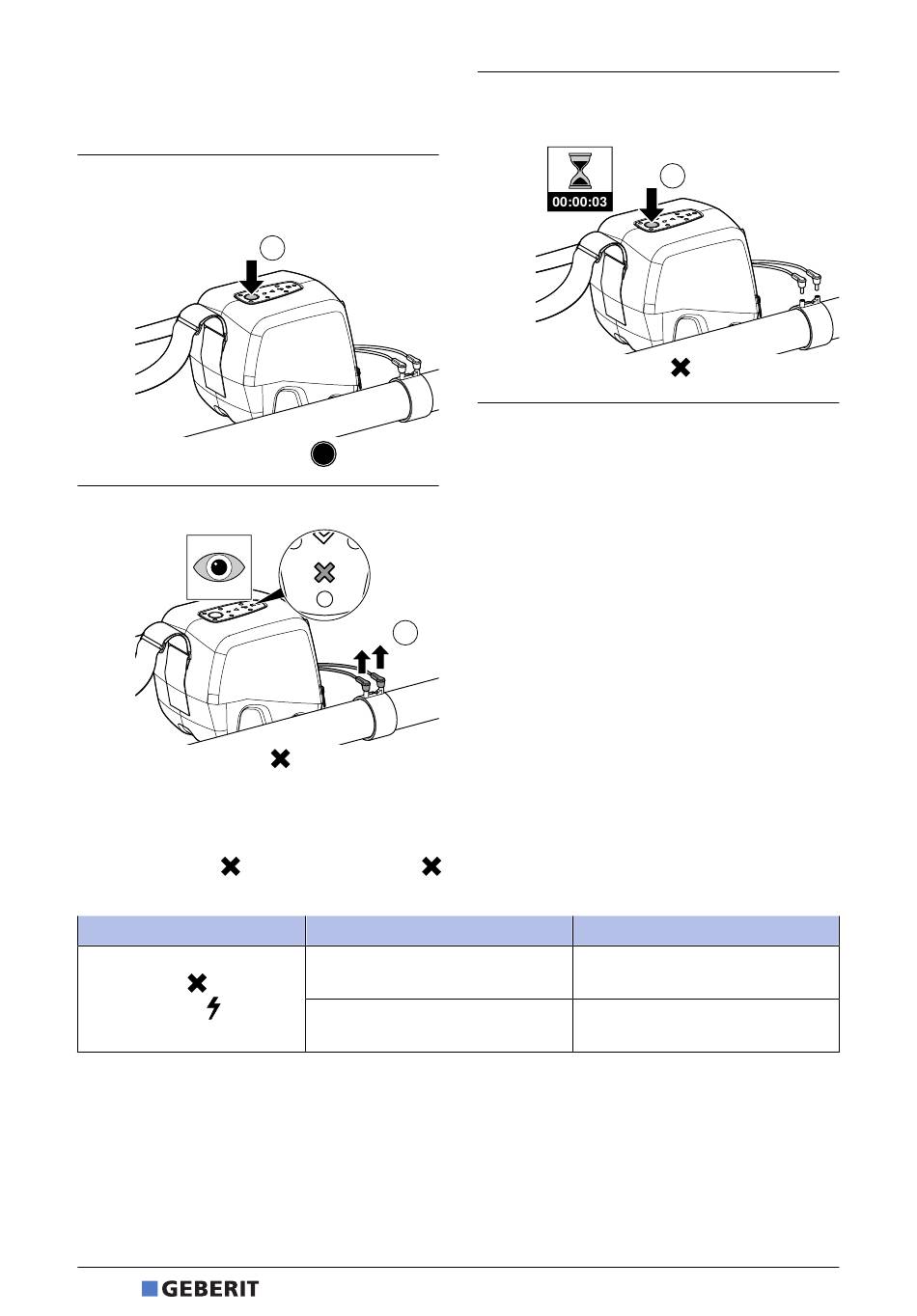 00:00:03

GEBERIT