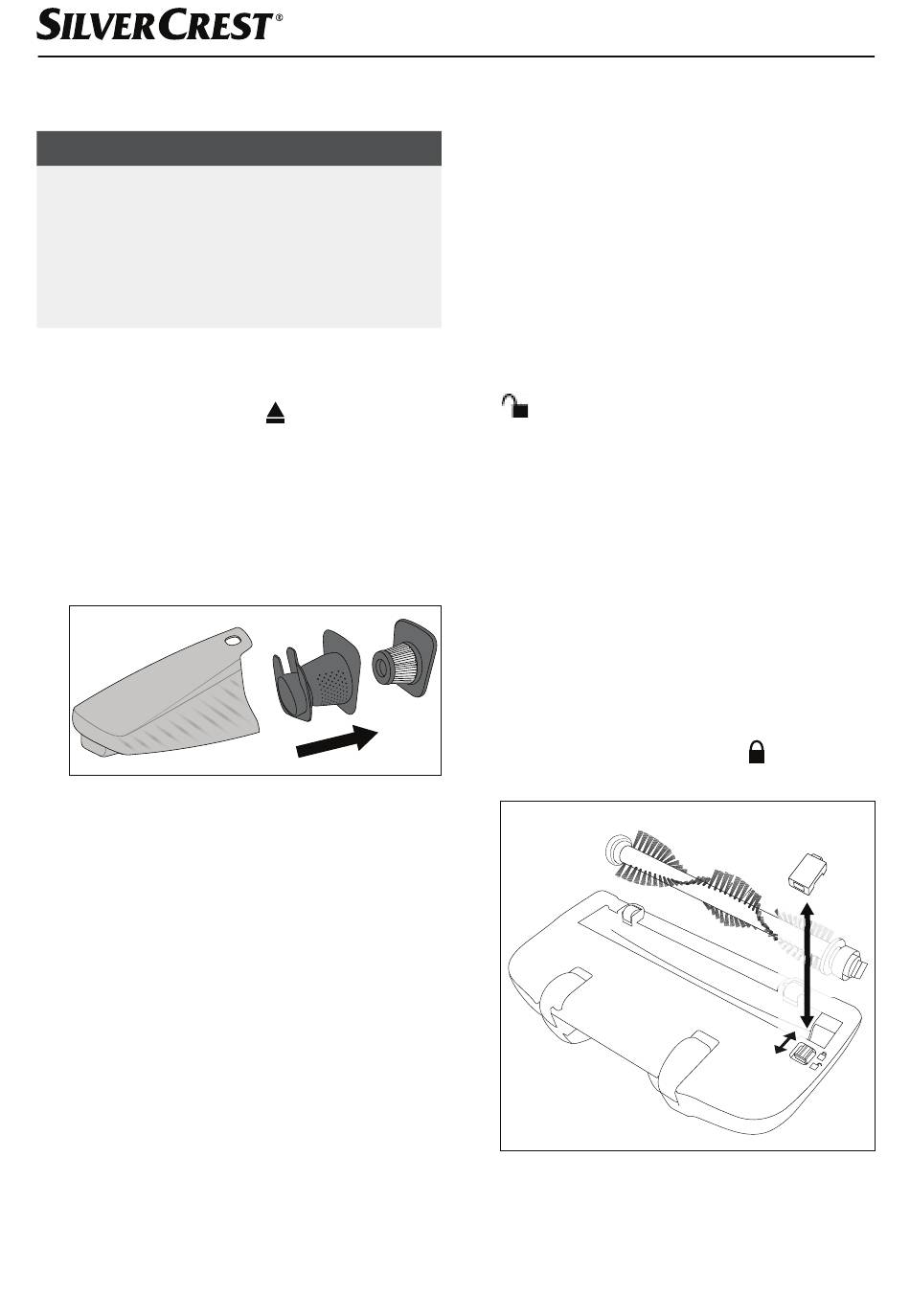 SILVERCREST®