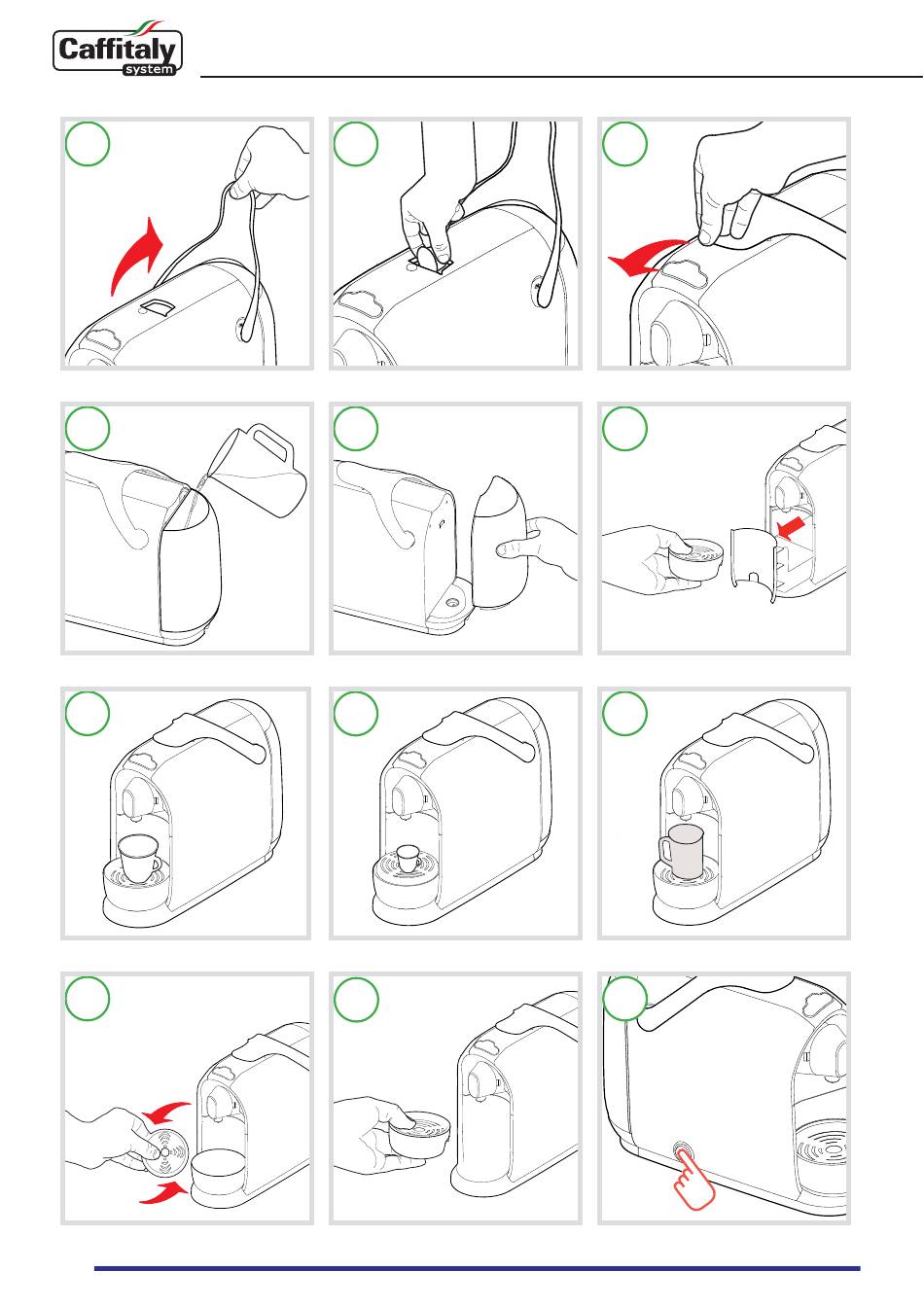 Caffitaly system