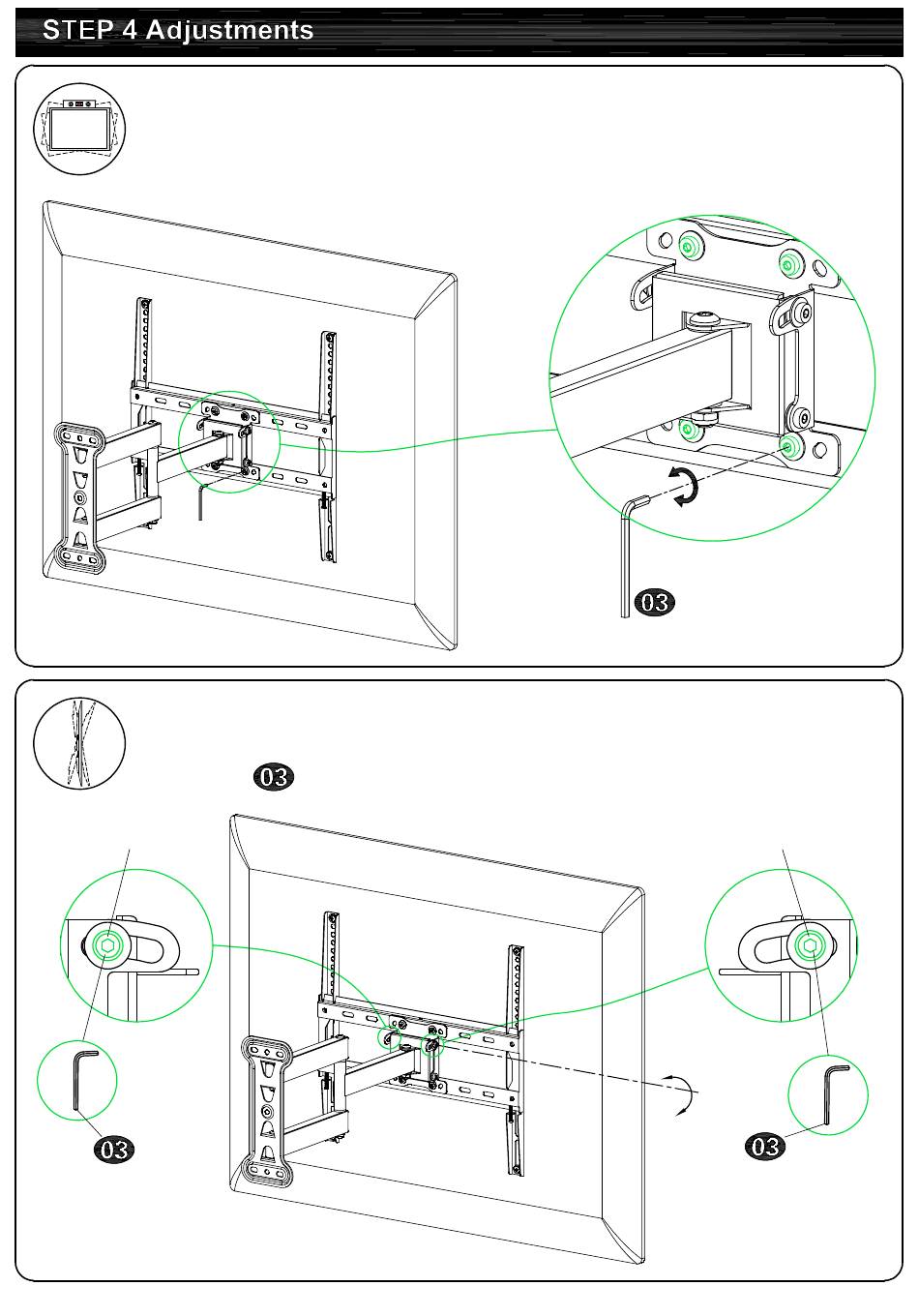 STEP 4 Adjustments

03

03

03

03