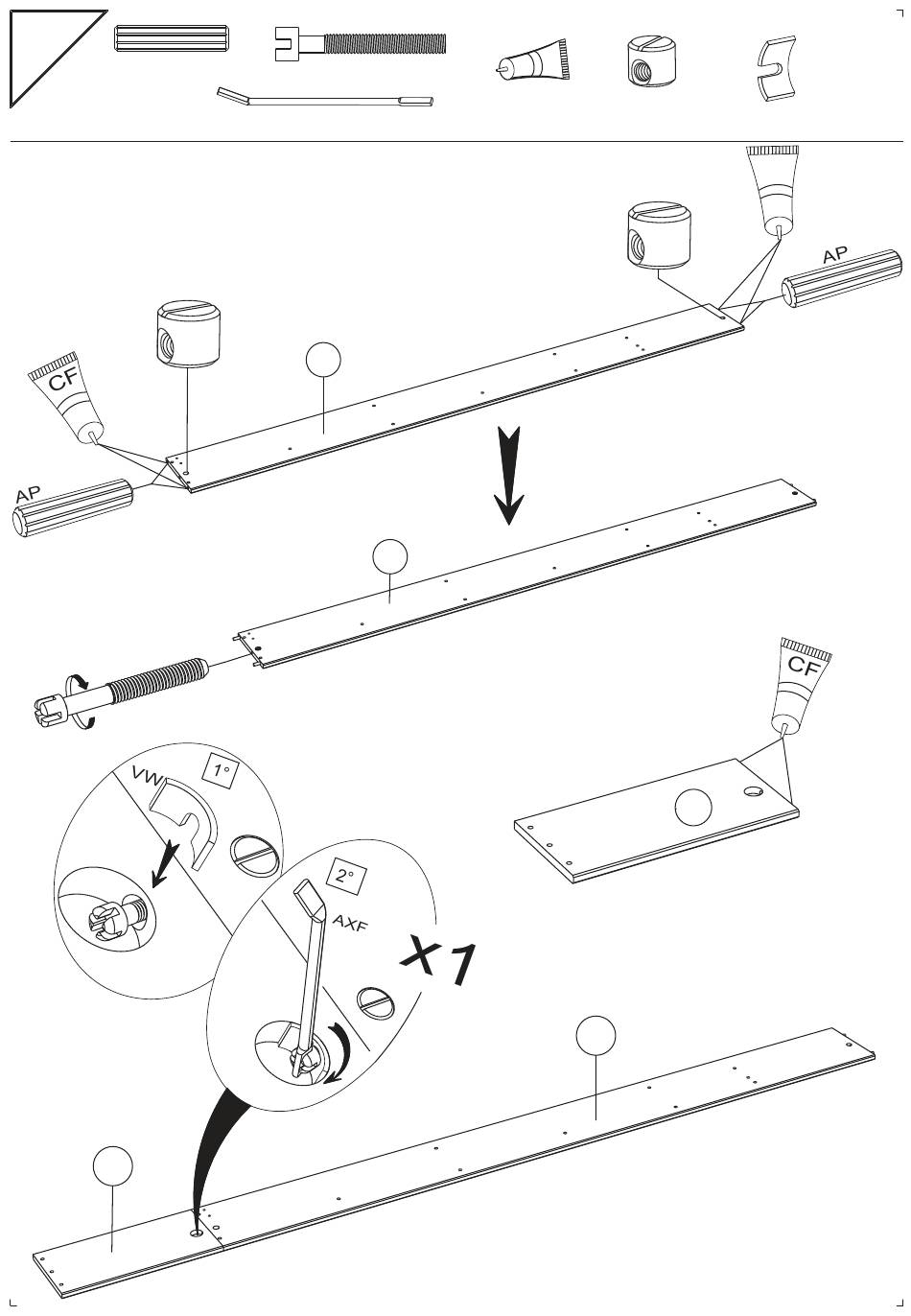 AP
CF
AP
CF
VW
1°
2°
AXF
X1