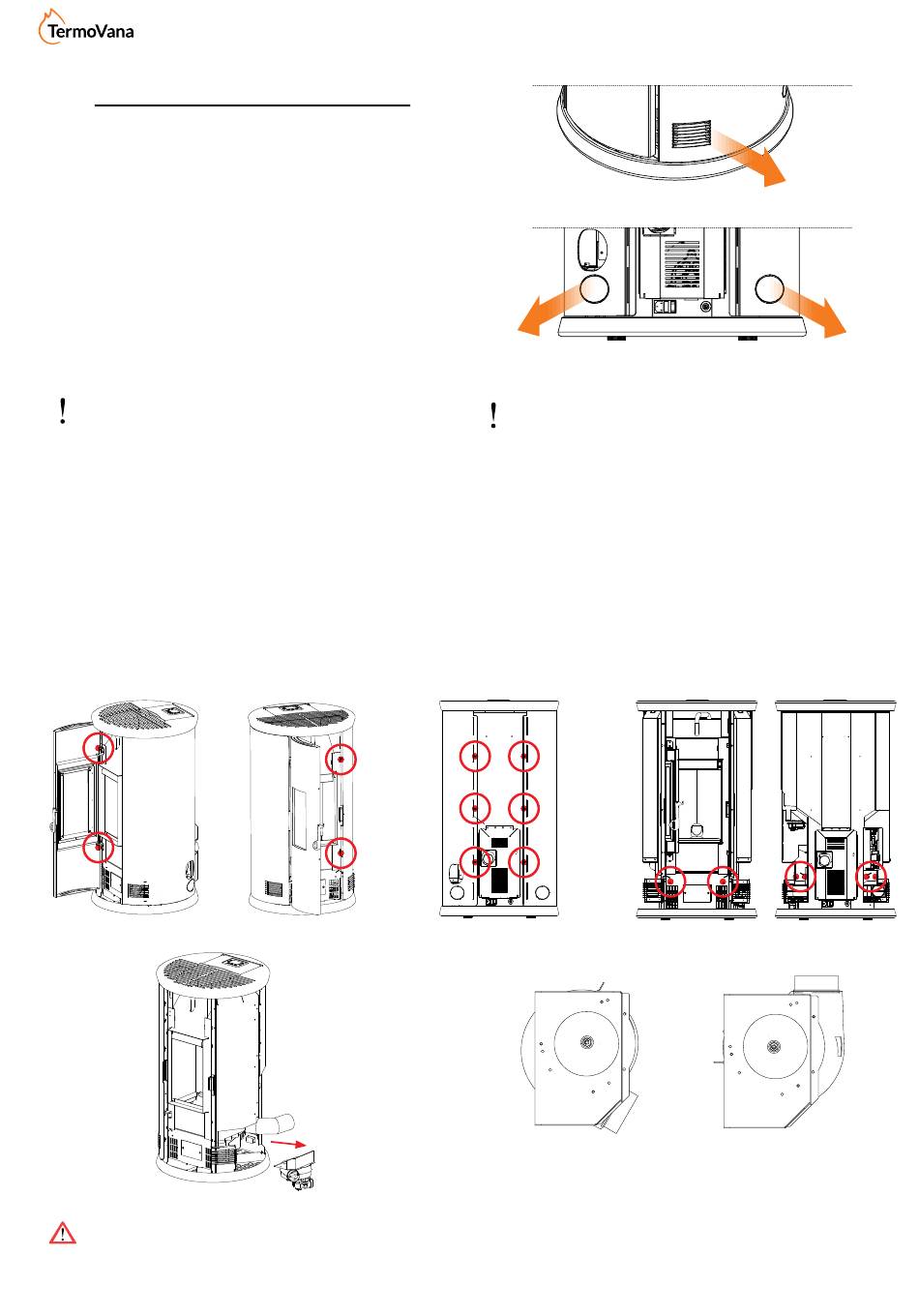 TermoVana

!

!