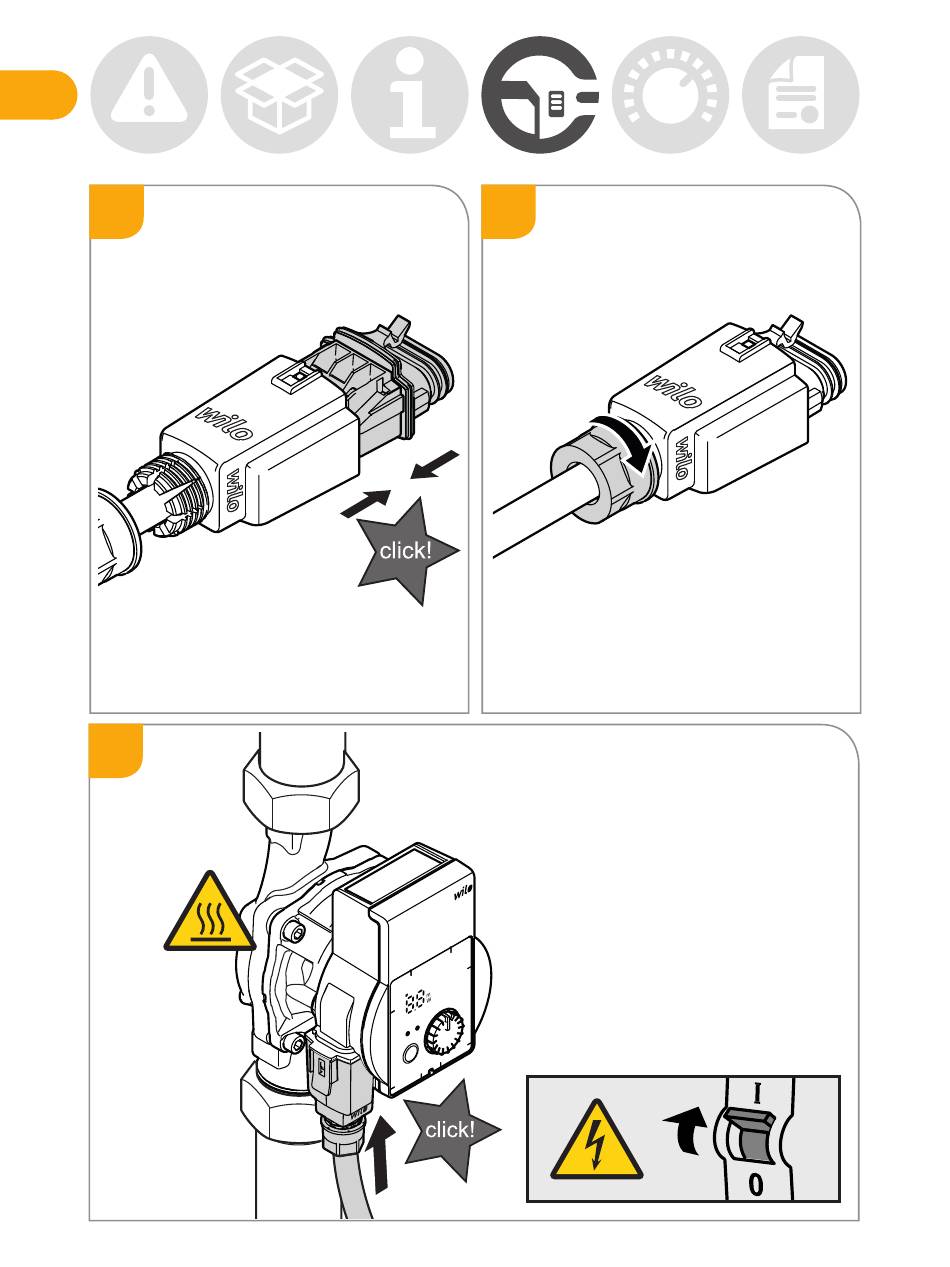 wilo
wilo
click!

wilo
wilo

wilo
click!
I
0