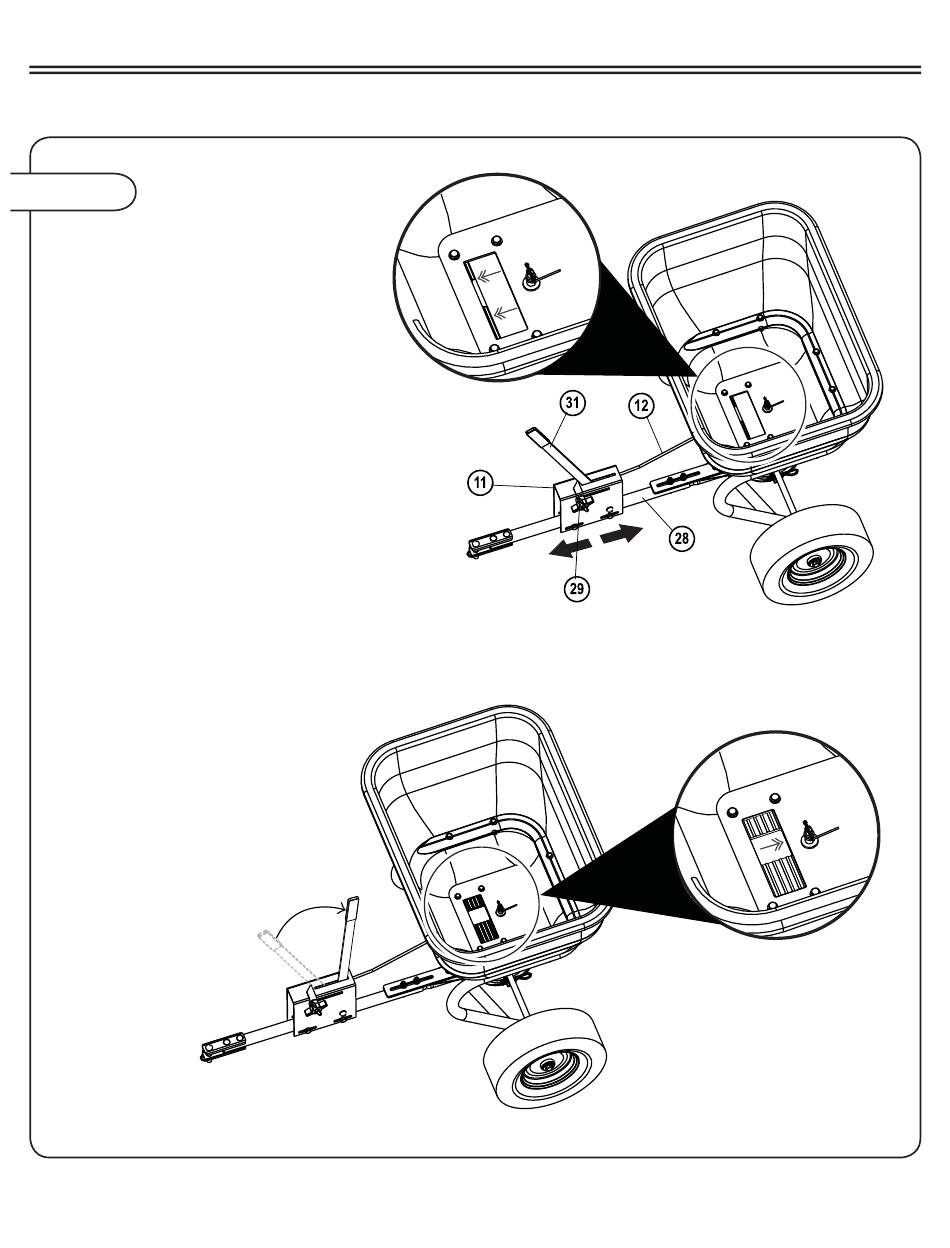 31
12
11
28
29