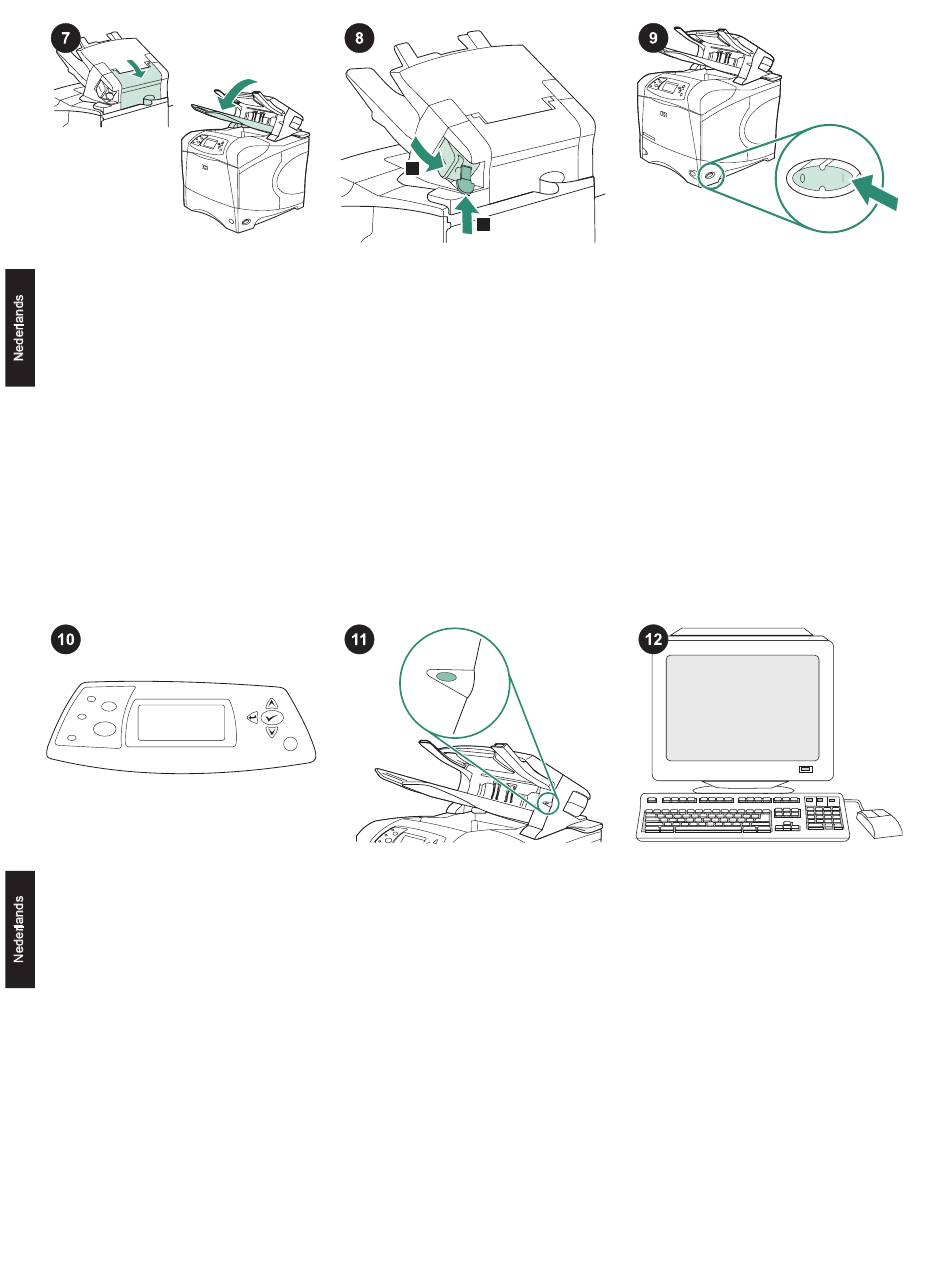 7

8

9

Nederlands

10

11

12

Nederlands