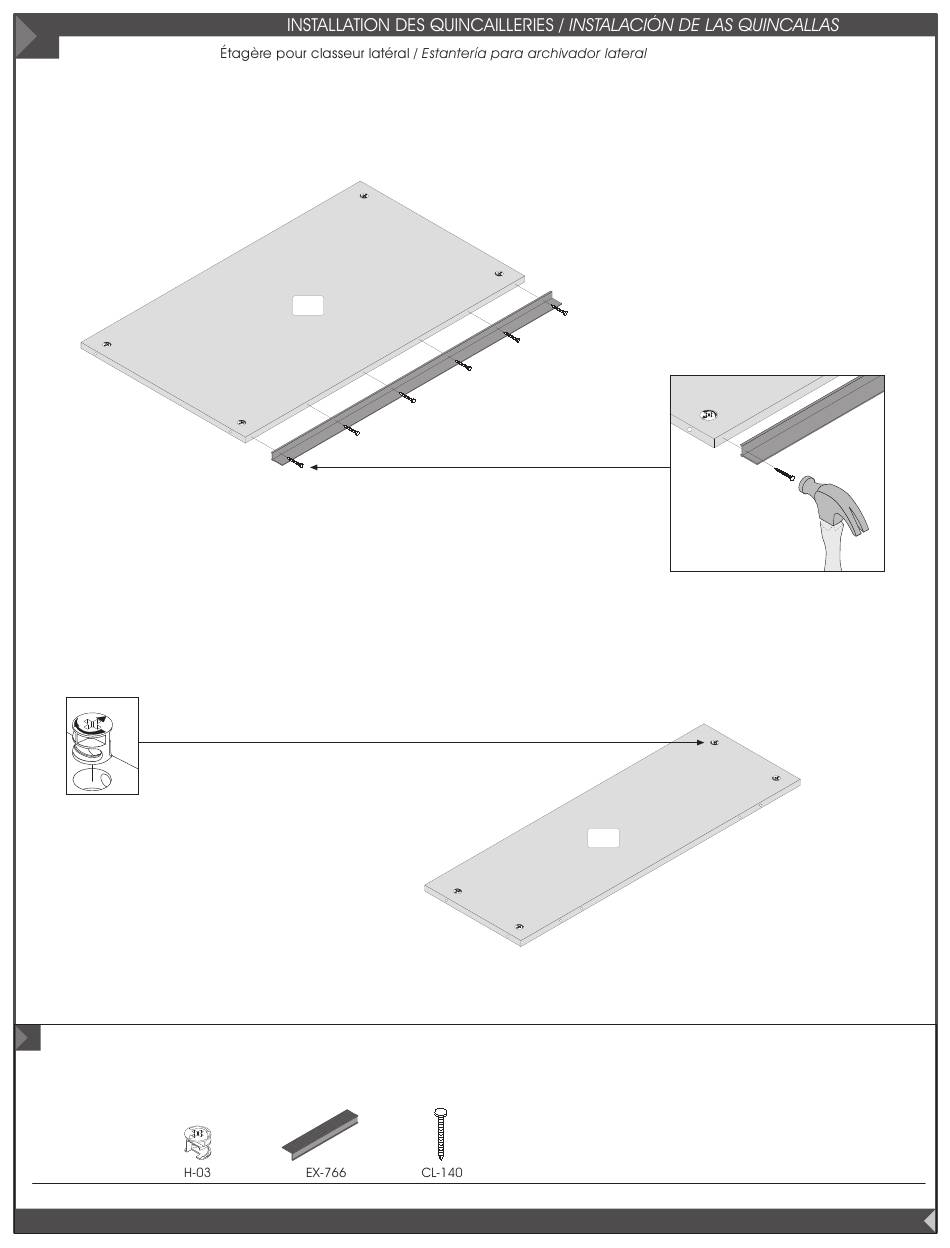 INSTALLATION DES QUINCAILLERIES / INSTALACIÓN DE LAS QUINCALLAS

Étagère pour classeur latéral / Estantería para archivador lateral

H-03

EX-766

CL-140