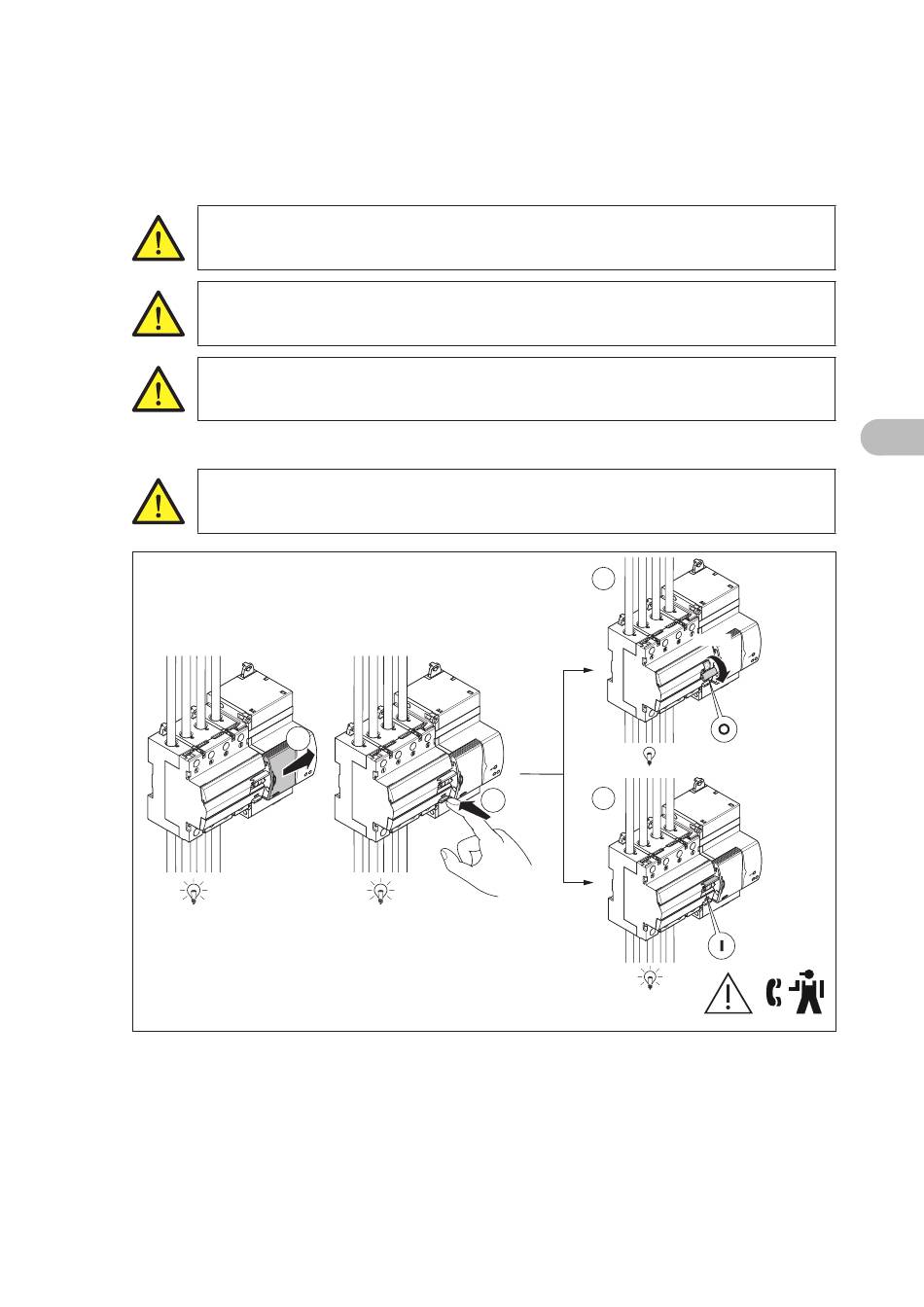 O

I