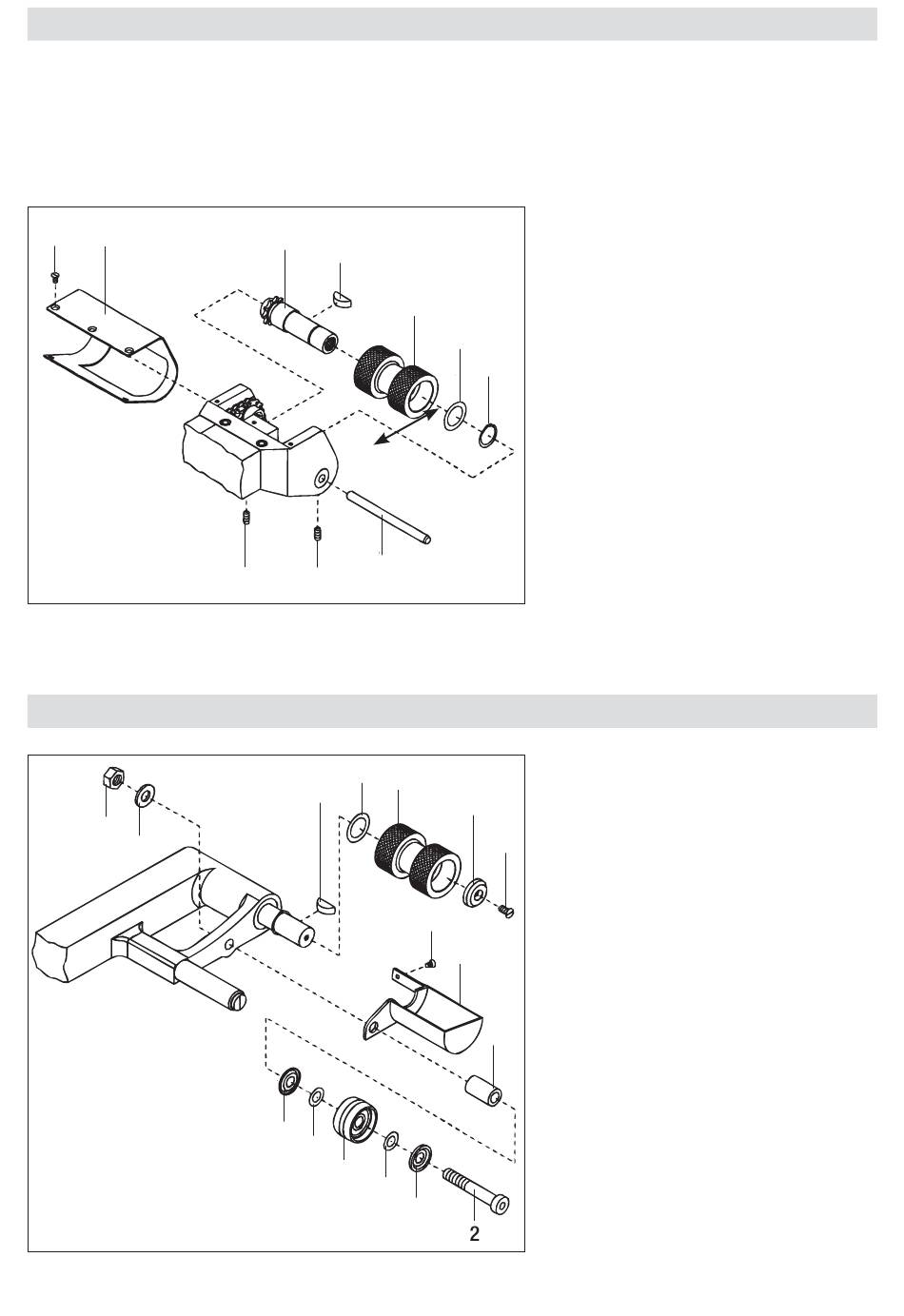 2