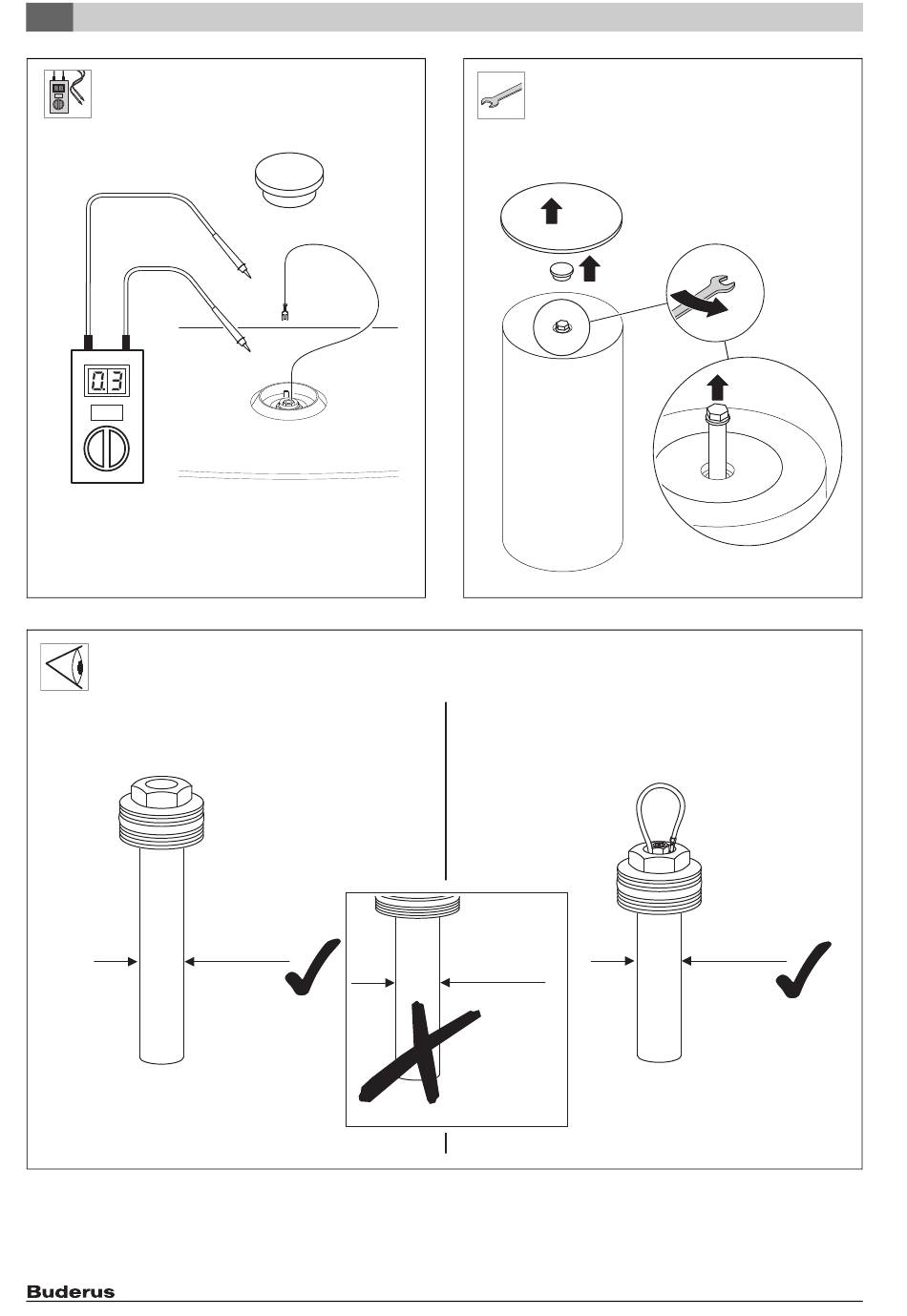 0.3

Buderus